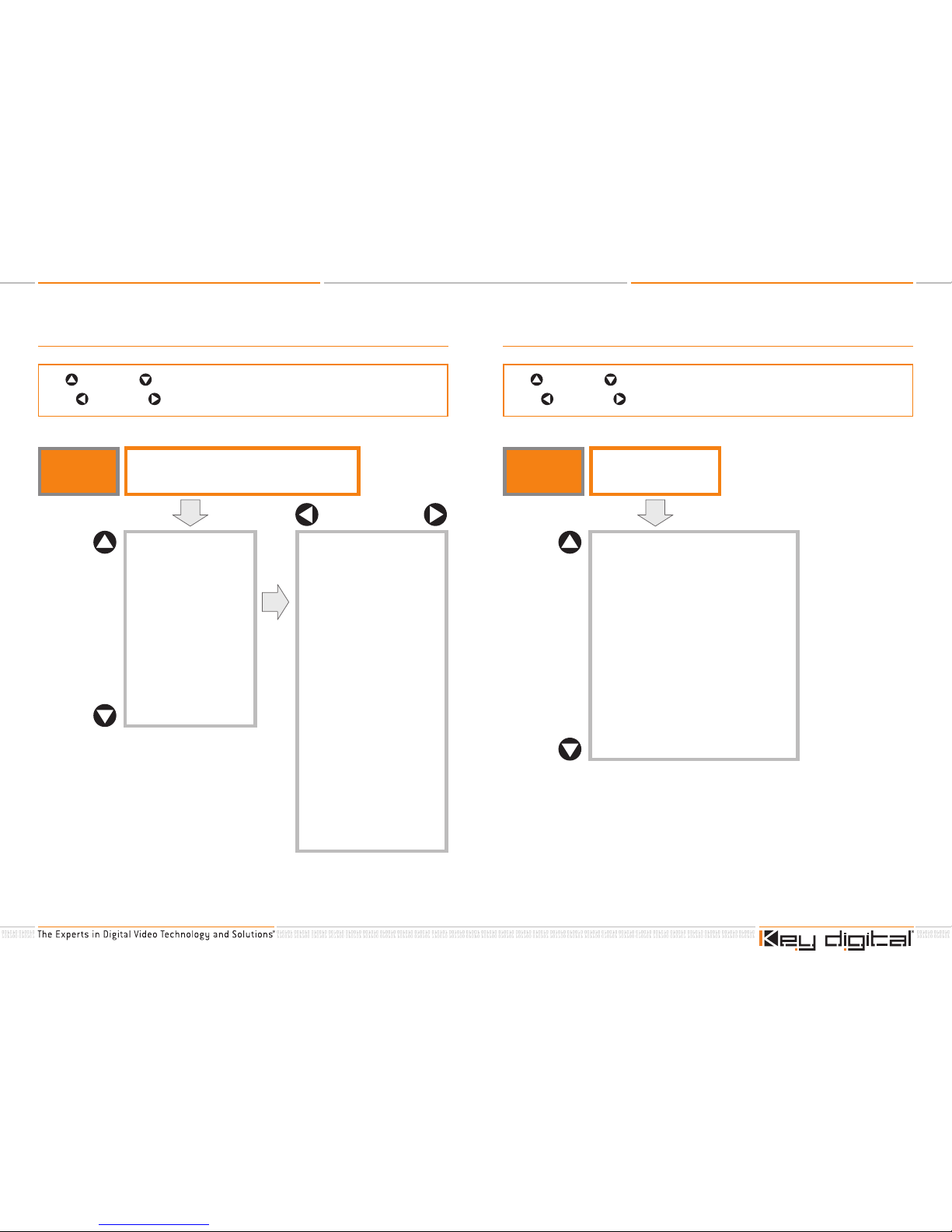 The Experts in Digital Video Technology and Solutions®

Key digital®