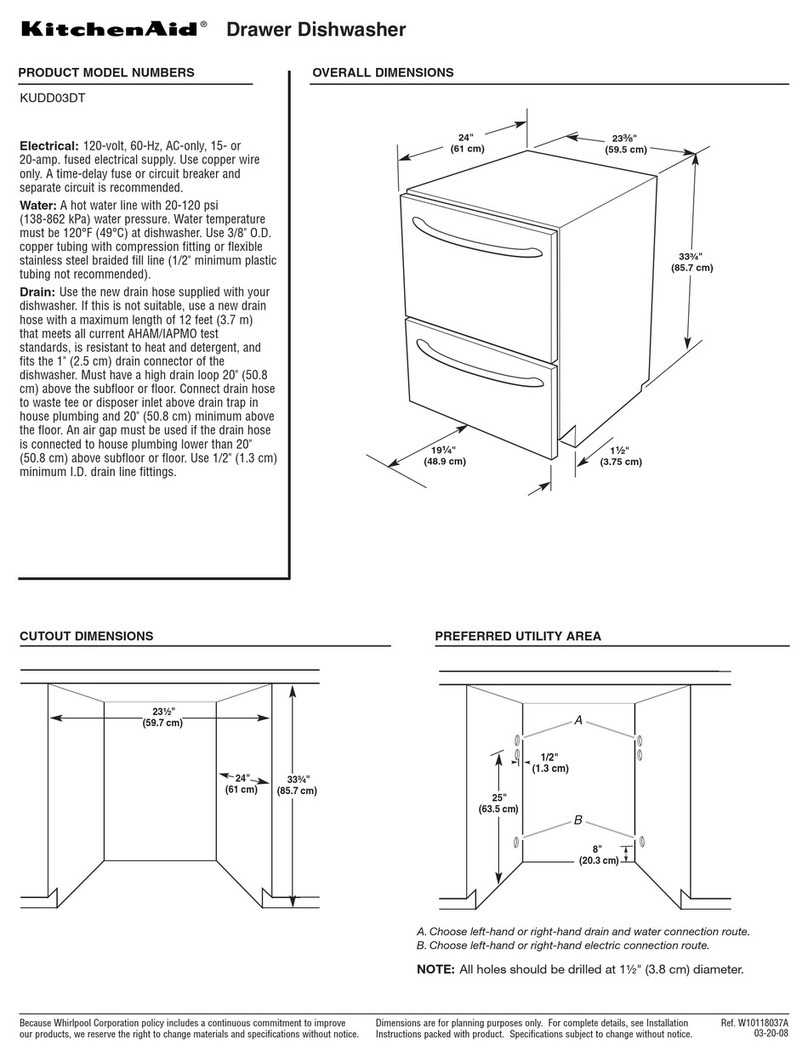 KitchenAid® Drawer Dishwasher

PRODUCT MODEL NUMBERS

KUDD03DT

Electrical: 120-volt, 60-Hz, AC-only, 15- or 20-amp. fused electrical supply. Use copper wire only. A time-delay fuse or circuit breaker and separate circuit is recommended.

Water: A hot water line with 20-120 psi (138-862 kPa) water pressure. Water temperature must be 120°F (49°C) at dishwasher. Use 3/8" O.D. copper tubing with compression fitting or flexible stainless steel braided fill line (1/2" minimum plastic tubing not recommended).

Drain: Use the new drain hose supplied with your dishwasher. If this is not suitable, use a new drain hose with a maximum length of 12 feet (3.7 m) that meets all current AHAM/IAPMO test standards, is resistant to heat and detergent, and fits the 1" (2.5 cm) drain connector of the dishwasher. Must have a high drain loop 20" (50.8 cm) above the subfloor or floor. Connect drain hose to waste tee or disposer inlet above drain trap in house plumbing and 20" (50.8 cm) minimum above the floor. An air gap must be used if the drain hose is connected to house plumbing lower than 20" (50.8 cm) above subfloor or floor. Use 1/2" (1.3 cm) minimum I.D. drain line fittings.

OVERALL DIMENSIONS

24" (61 cm)

23⅜" (59.5 cm)

33¾" (85.7 cm)

19¼" (48.9 cm)

1½" (3.75 cm)

CUTOUT DIMENSIONS

23½" (59.7 cm)

24" (61 cm)

33¾" (85.7 cm)

PREFERRED UTILITY AREA

A

1/2" (1.3 cm)

25" (63.5 cm)

B

8" (20.3 cm)

A. Choose left-hand or right-hand drain and water connection route.
B. Choose left-hand or right-hand electric connection route.

NOTE: All holes should be drilled at 1½" (3.8 cm) diameter.

Because Whirlpool Corporation policy includes a continuous commitment to improve our products, we reserve the right to change materials and specifications without notice.

Dimensions are for planning purposes only. For complete details, see Installation Instructions packed with product. Specifications subject to change without notice.

Ref. W10118037A
03-20-08