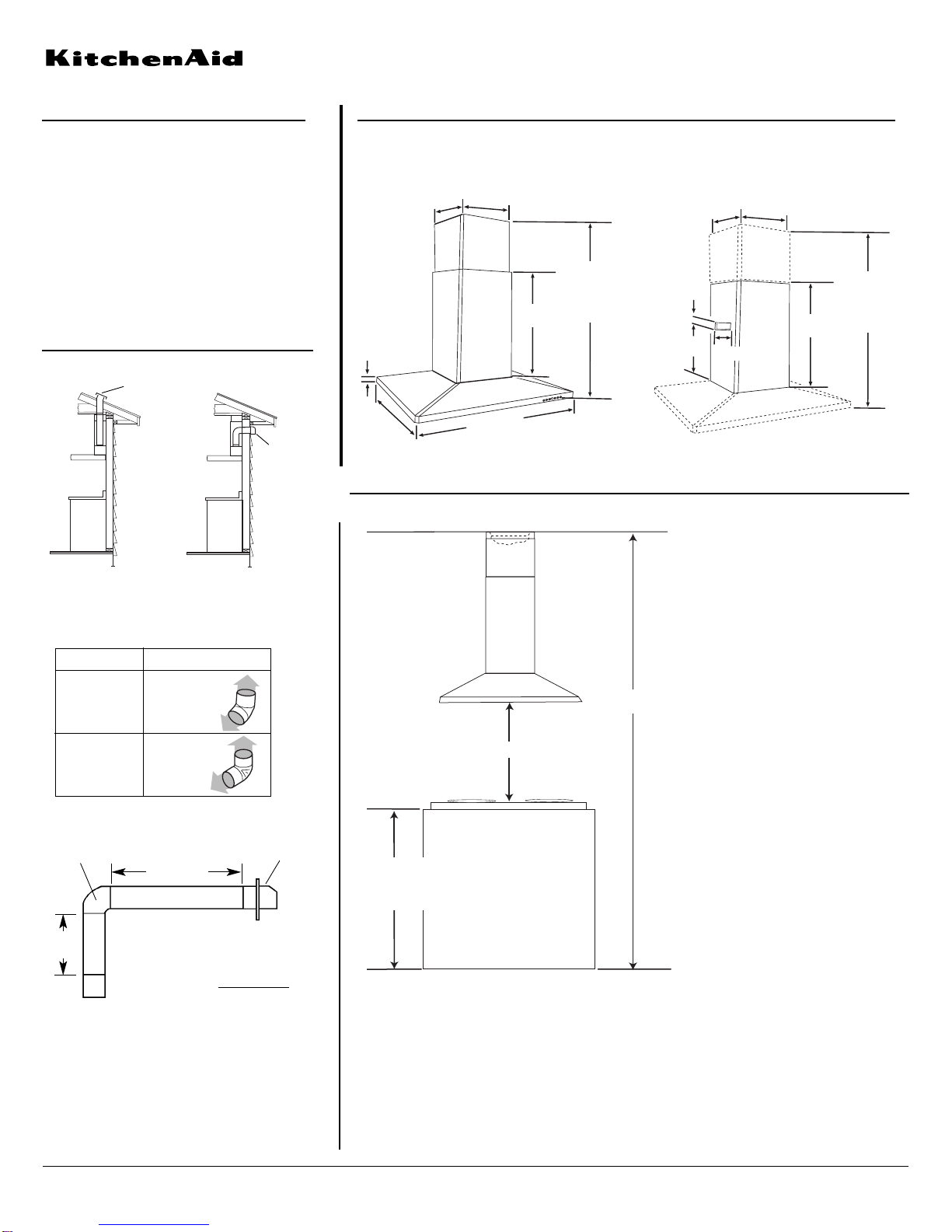 KitchenAid