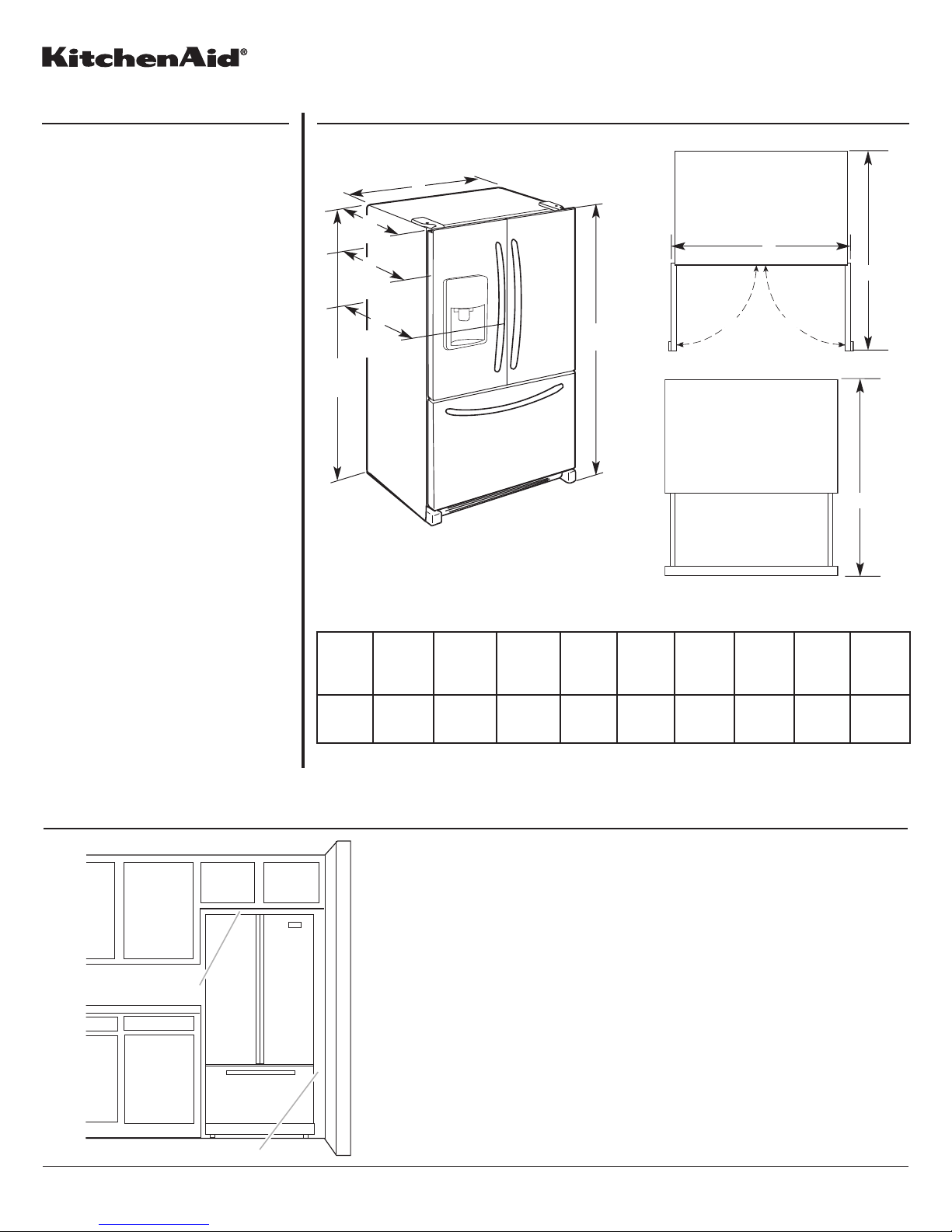 KitchenAid®