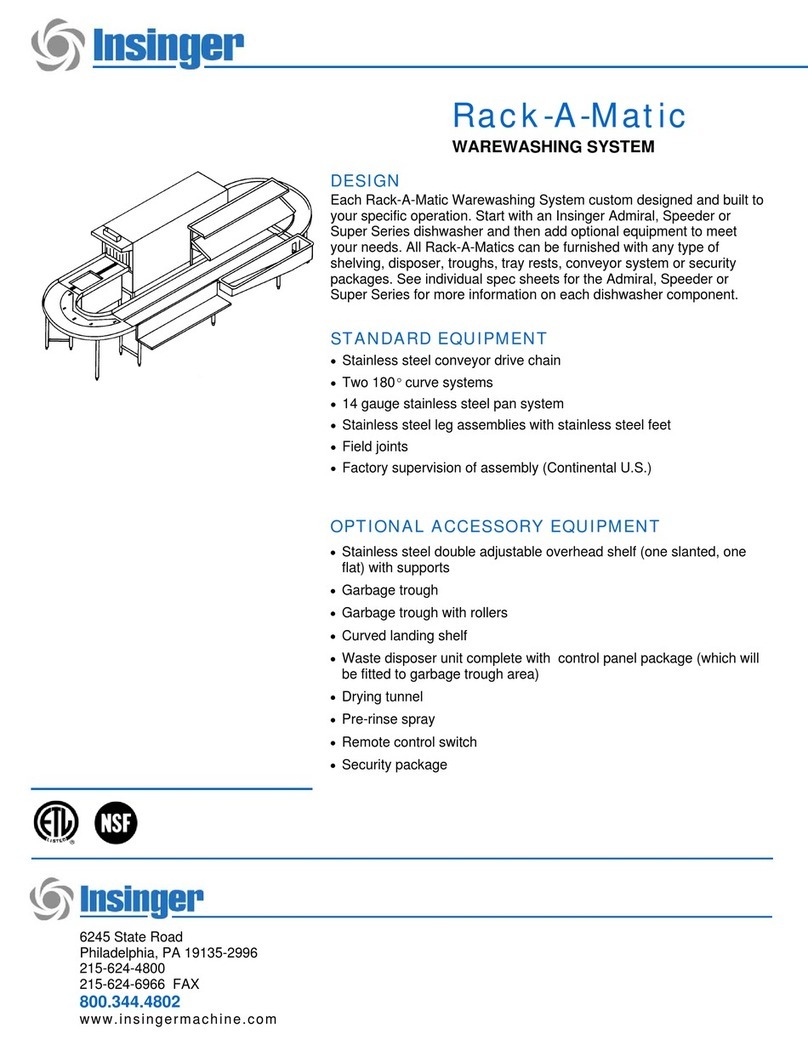 Insinger

Rack-A-Matic
WAREWASHING SYSTEM

DESIGN
Each Rack-A-Matic Warewashing System custom designed and built to your specific operation. Start with an Insinger Admiral, Speeder or Super Series dishwasher and then add optional equipment to meet your needs. All Rack-A-Matics can be furnished with any type of shelving, disposer, troughs, tray rests, conveyor system or security packages. See individual spec sheets for the Admiral, Speeder or Super Series for more information on each dishwasher component.

STANDARD EQUIPMENT
• Stainless steel conveyor drive chain
• Two 180° curve systems
• 14 gauge stainless steel pan system
• Stainless steel leg assemblies with stainless steel feet
• Field joints
• Factory supervision of assembly (Continental U.S.)

OPTIONAL ACCESSORY EQUIPMENT
• Stainless steel double adjustable overhead shelf (one slanted, one flat) with supports
• Garbage trough
• Garbage trough with rollers
• Curved landing shelf
• Waste disposer unit complete with control panel package (which will be fitted to garbage trough area)
• Drying tunnel
• Pre-rinse spray
• Remote control switch
• Security package

ETL LISTED
NSF

Insinger
6245 State Road
Philadelphia, PA 19135-2996
215-624-4800
215-624-6966 FAX
800.344.4802
www.insingermachine.com