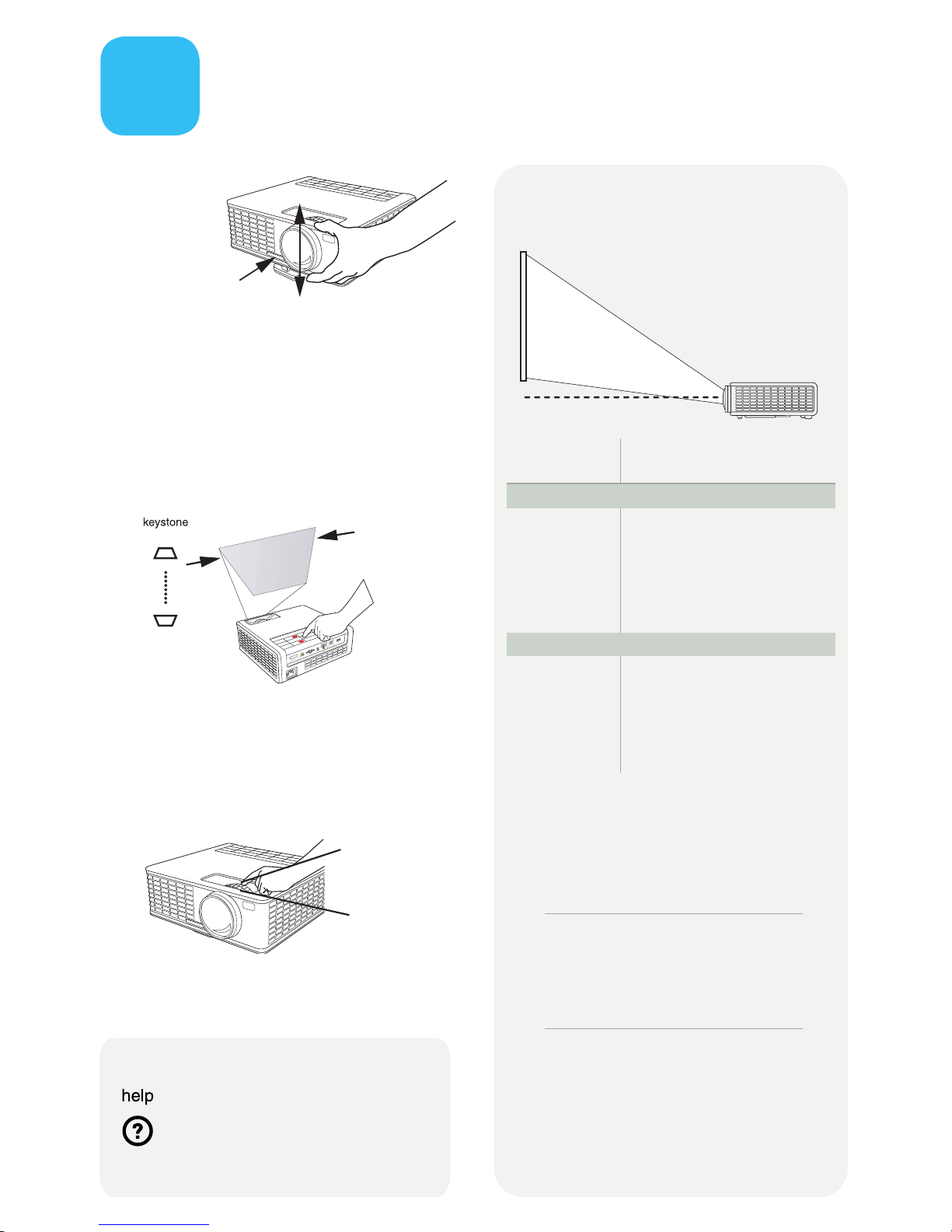 keystone

help