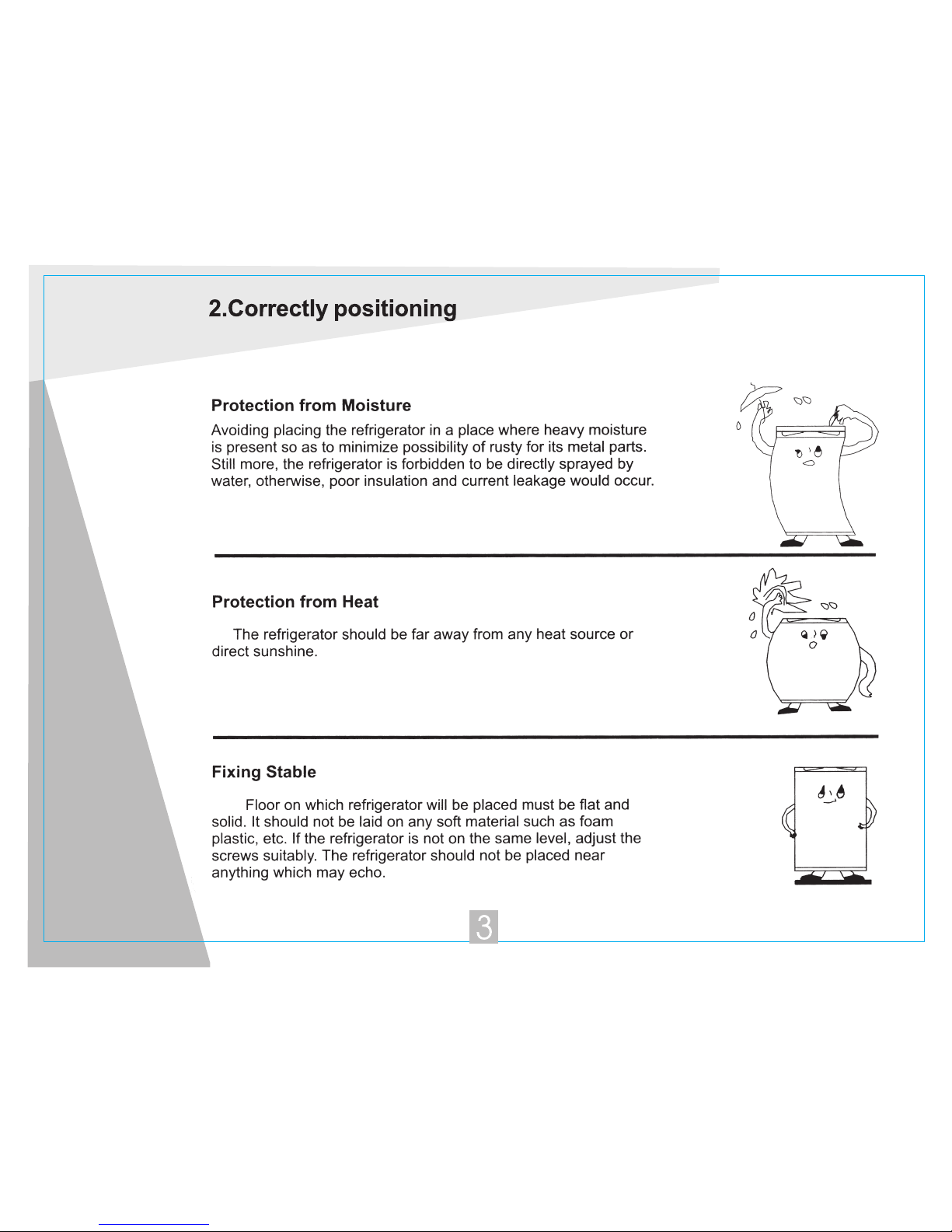 2.Correctly positioning

Protection from Moisture

Avoiding placing the refrigerator in a place where heavy moisture is present so as to minimize possibility of rusty for its metal parts. Still more, the refrigerator is forbidden to be directly sprayed by water, otherwise, poor insulation and current leakage would occur.

Protection from Heat

The refrigerator should be far away from any heat source or direct sunshine.

Fixing Stable

Floor on which refrigerator will be placed must be flat and solid. It should not be laid on any soft material such as foam plastic, etc. If the refrigerator is not on the same level, adjust the screws suitably. The refrigerator should not be placed near anything which may echo.

3