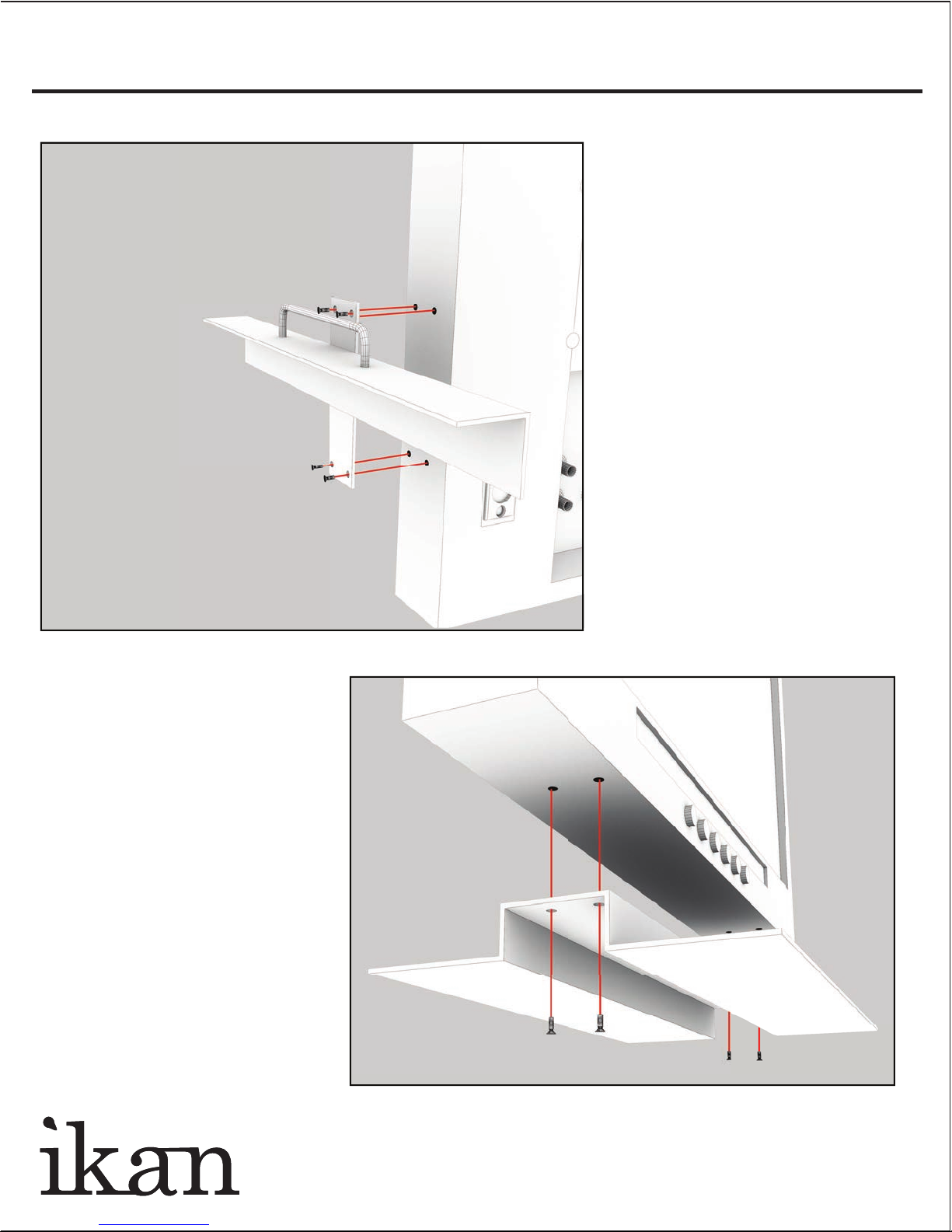 ikan