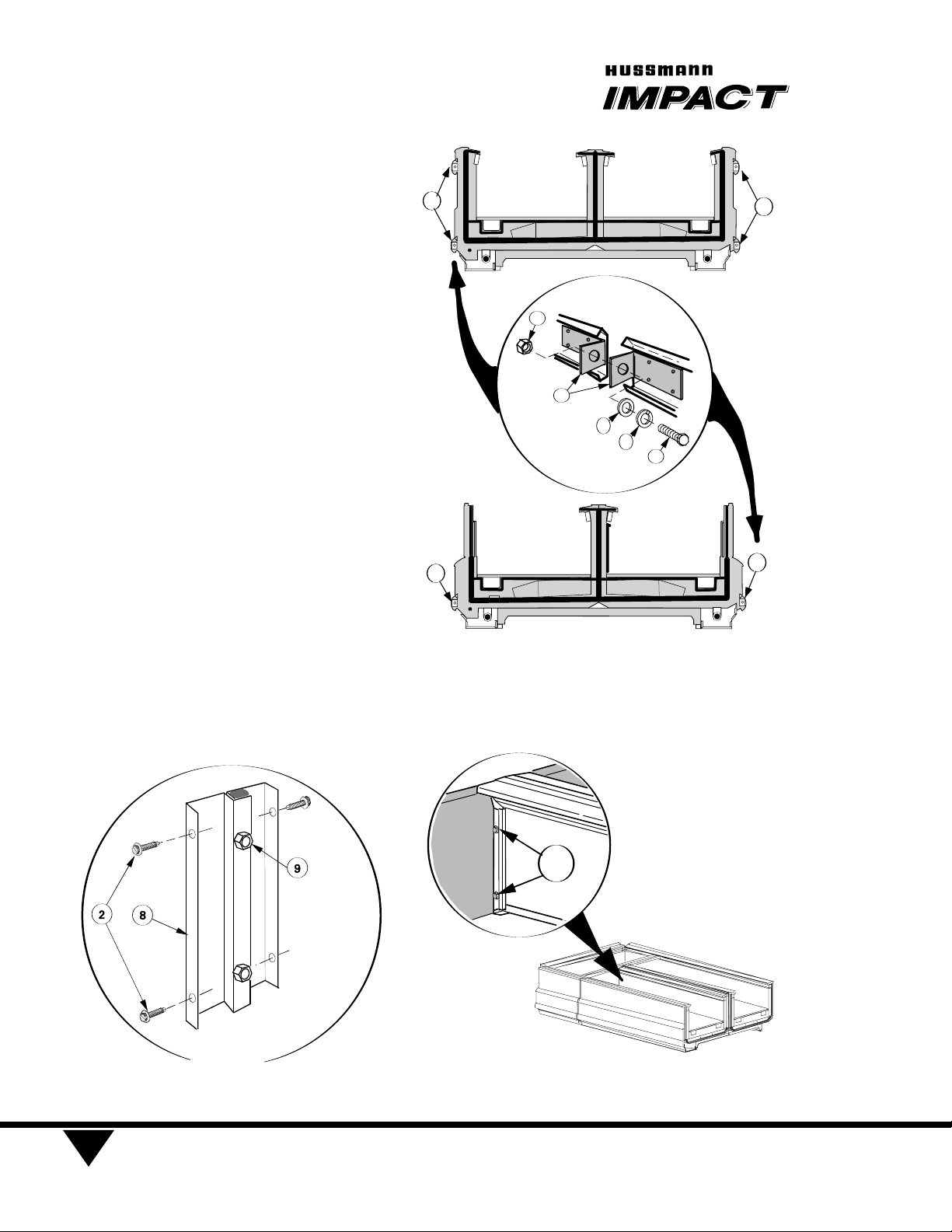 HUSSMANN
IMPACT

9

2

8