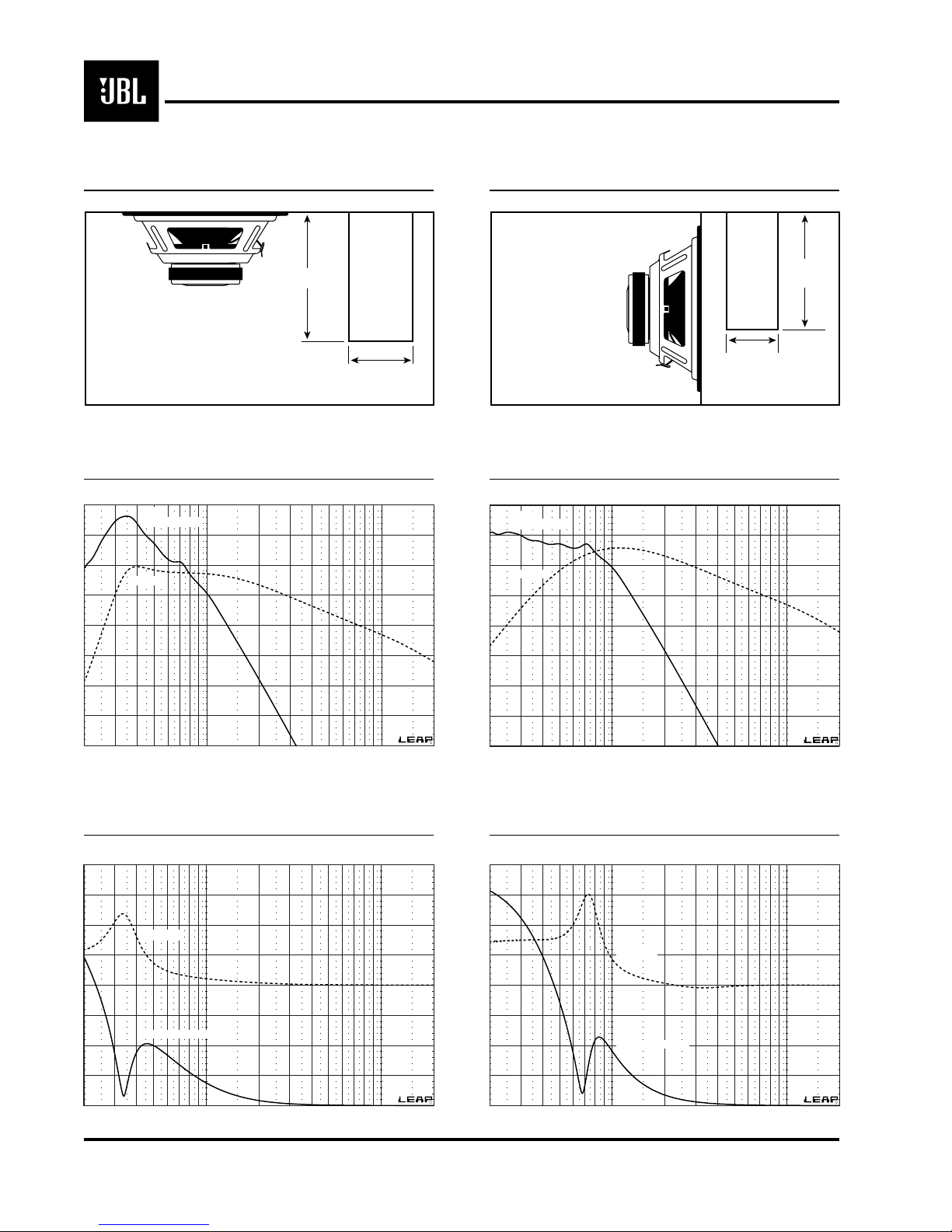 JBL

LEAP

LEAP

LEAP

LEAP