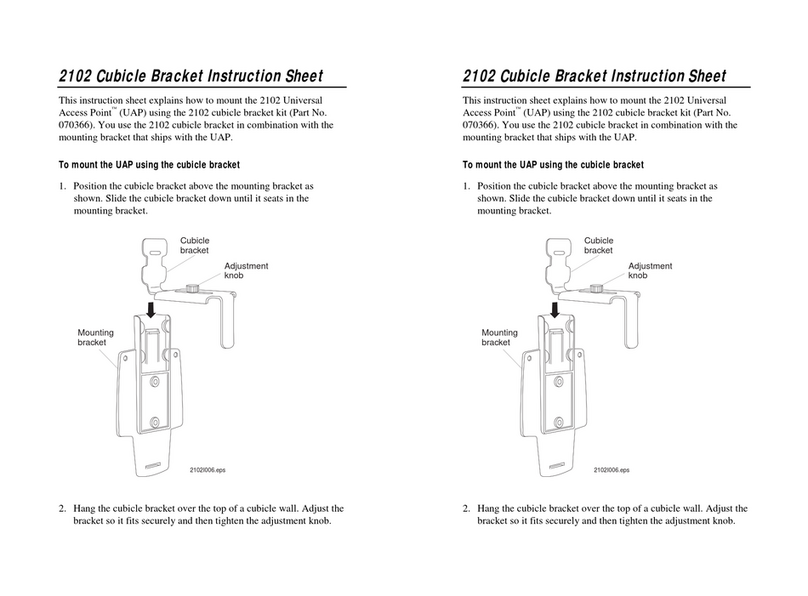 2102 Cubicle Bracket Instruction Sheet

This instruction sheet explains how to mount the 2102 Universal Access Point™ (UAP) using the 2102 cubicle bracket kit (Part No. 070366). You use the 2102 cubicle bracket in combination with the mounting bracket that ships with the UAP.

To mount the UAP using the cubicle bracket

1. Position the cubicle bracket above the mounting bracket as shown. Slide the cubicle bracket down until it seats in the mounting bracket.

Cubicle bracket

Adjustment knob

Mounting bracket

2102I006.eps

2. Hang the cubicle bracket over the top of a cubicle wall. Adjust the bracket so it fits securely and then tighten the adjustment knob.

2102 Cubicle Bracket Instruction Sheet

This instruction sheet explains how to mount the 2102 Universal Access Point™ (UAP) using the 2102 cubicle bracket kit (Part No. 070366). You use the 2102 cubicle bracket in combination with the mounting bracket that ships with the UAP.

To mount the UAP using the cubicle bracket

1. Position the cubicle bracket above the mounting bracket as shown. Slide the cubicle bracket down until it seats in the mounting bracket.

Cubicle bracket

Adjustment knob

Mounting bracket

2102I006.eps

2. Hang the cubicle bracket over the top of a cubicle wall. Adjust the bracket so it fits securely and then tighten the adjustment knob.