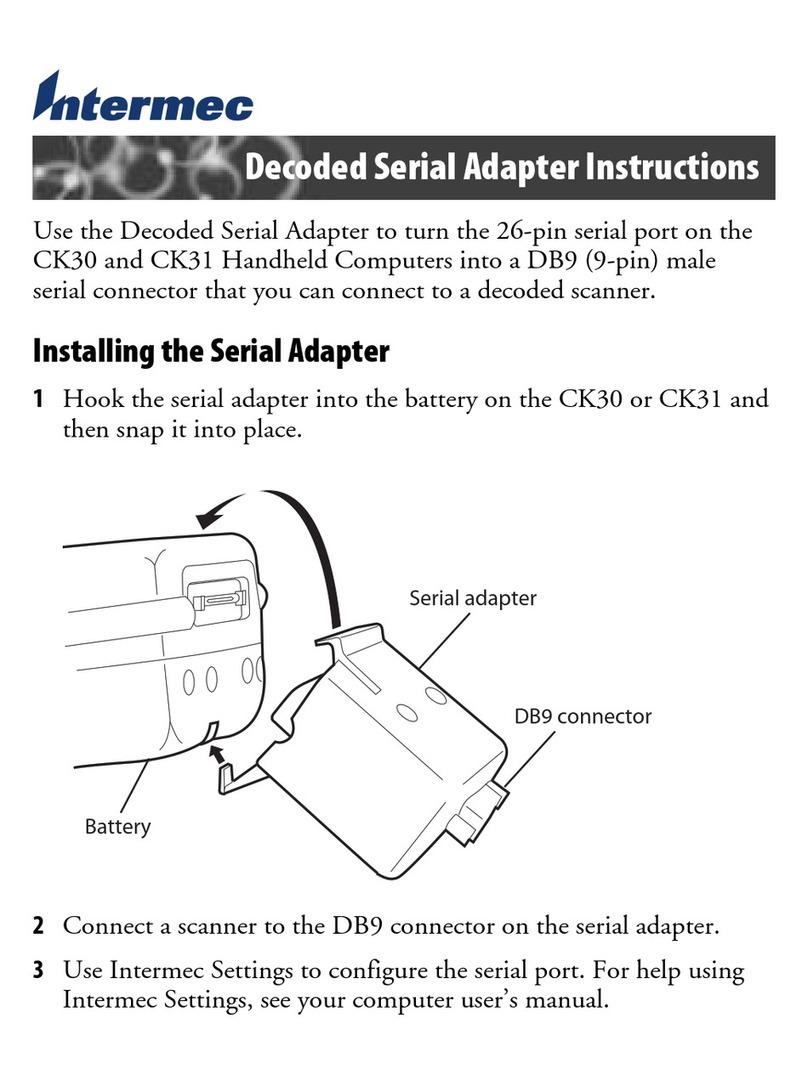 Intermec

Decoded Serial Adapter Instructions

Use the Decoded Serial Adapter to turn the 26-pin serial port on the CK30 and CK31 Handheld Computers into a DB9 (9-pin) male serial connector that you can connect to a decoded scanner.

Installing the Serial Adapter

1 Hook the serial adapter into the battery on the CK30 or CK31 and then snap it into place.

Serial adapter

DB9 connector

Battery

2 Connect a scanner to the DB9 connector on the serial adapter.

3 Use Intermec Settings to configure the serial port. For help using Intermec Settings, see your computer user's manual.