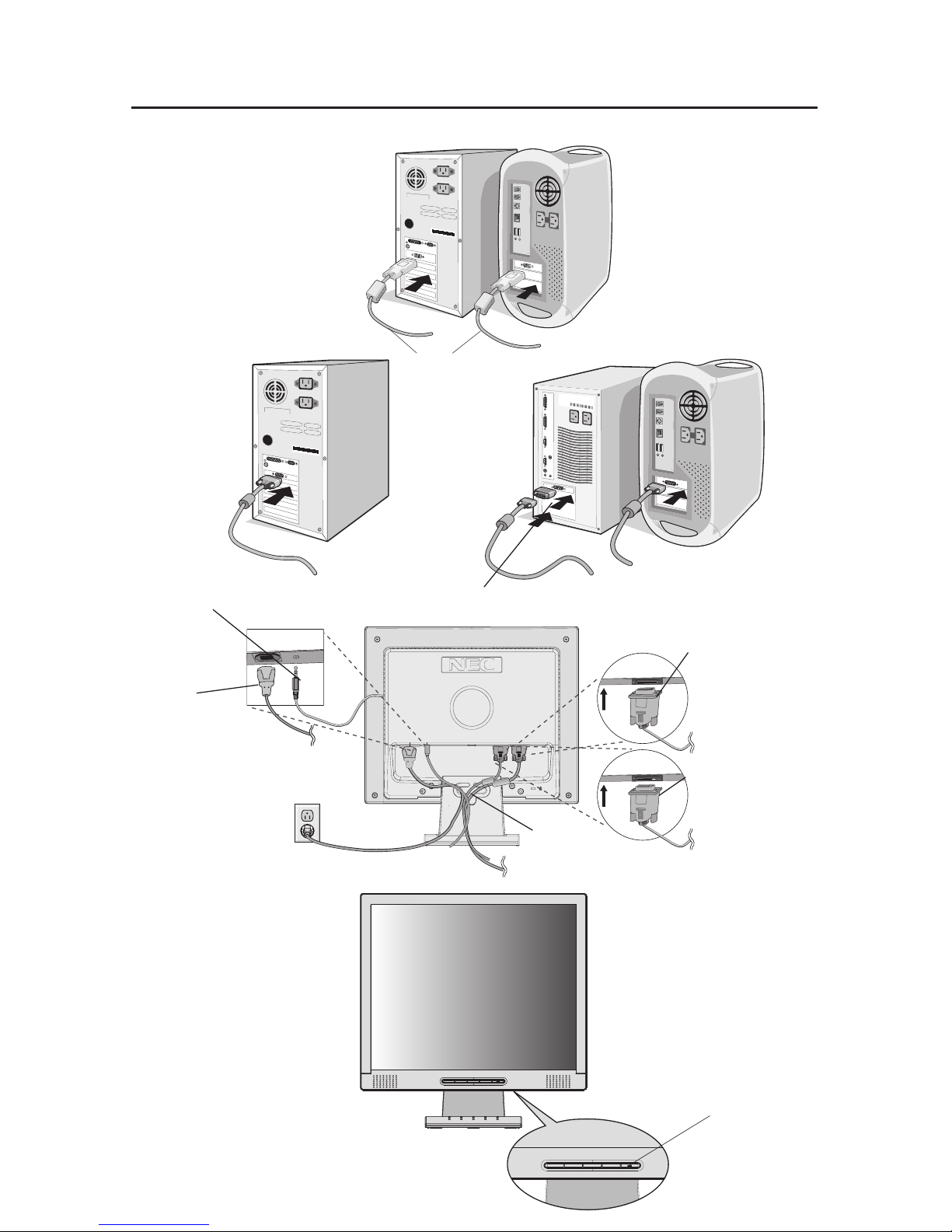 NEC