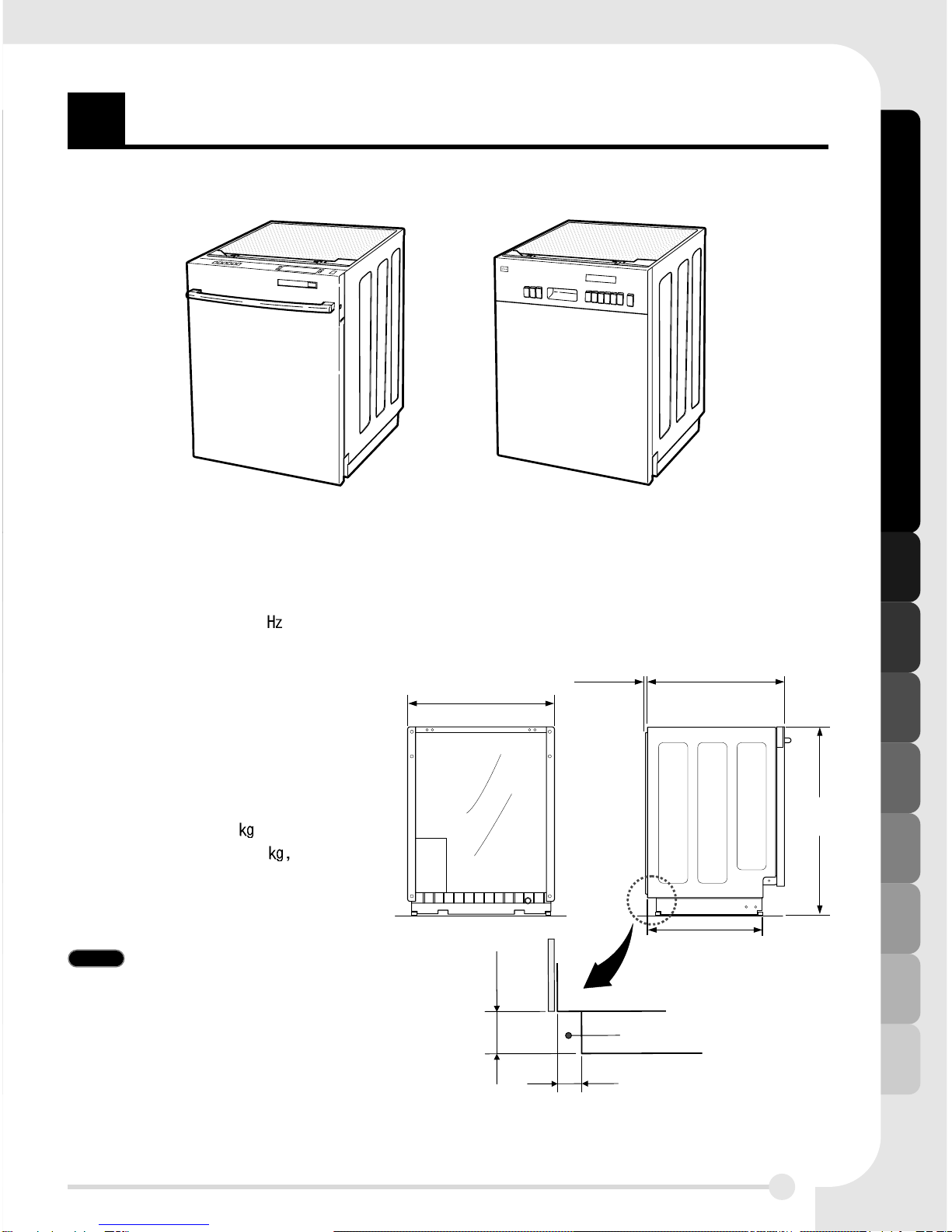 Hz

kg

kg,