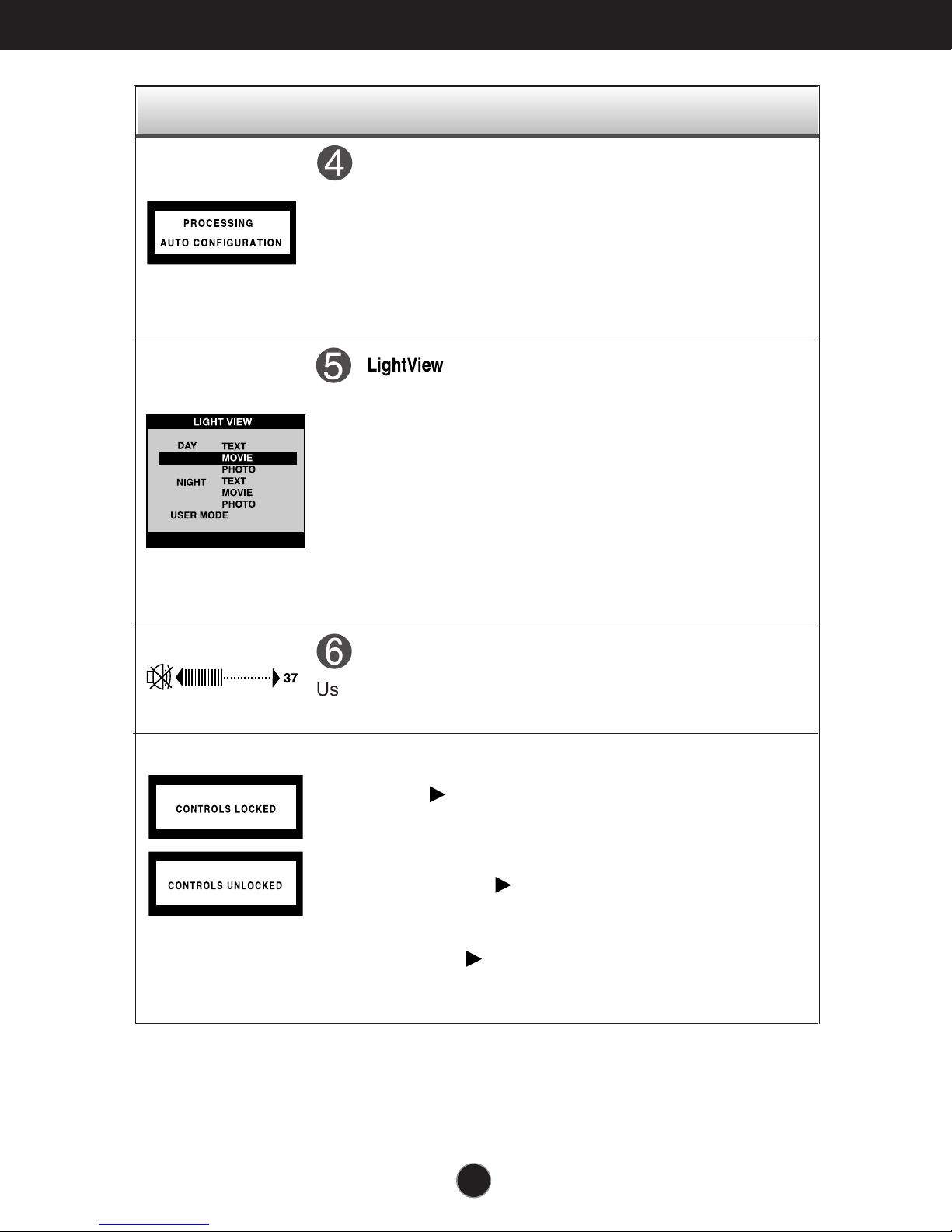 4

PROCESSING
AUTO CONFIGURATION

5 LightView

LIGHT VIEW
DAY TEXT
MOVIE
PHOTO
NIGHT TEXT
MOVIE
PHOTO
USER MODE

6

37

Us

CONTROLS LOCKED

CONTROLS UNLOCKED