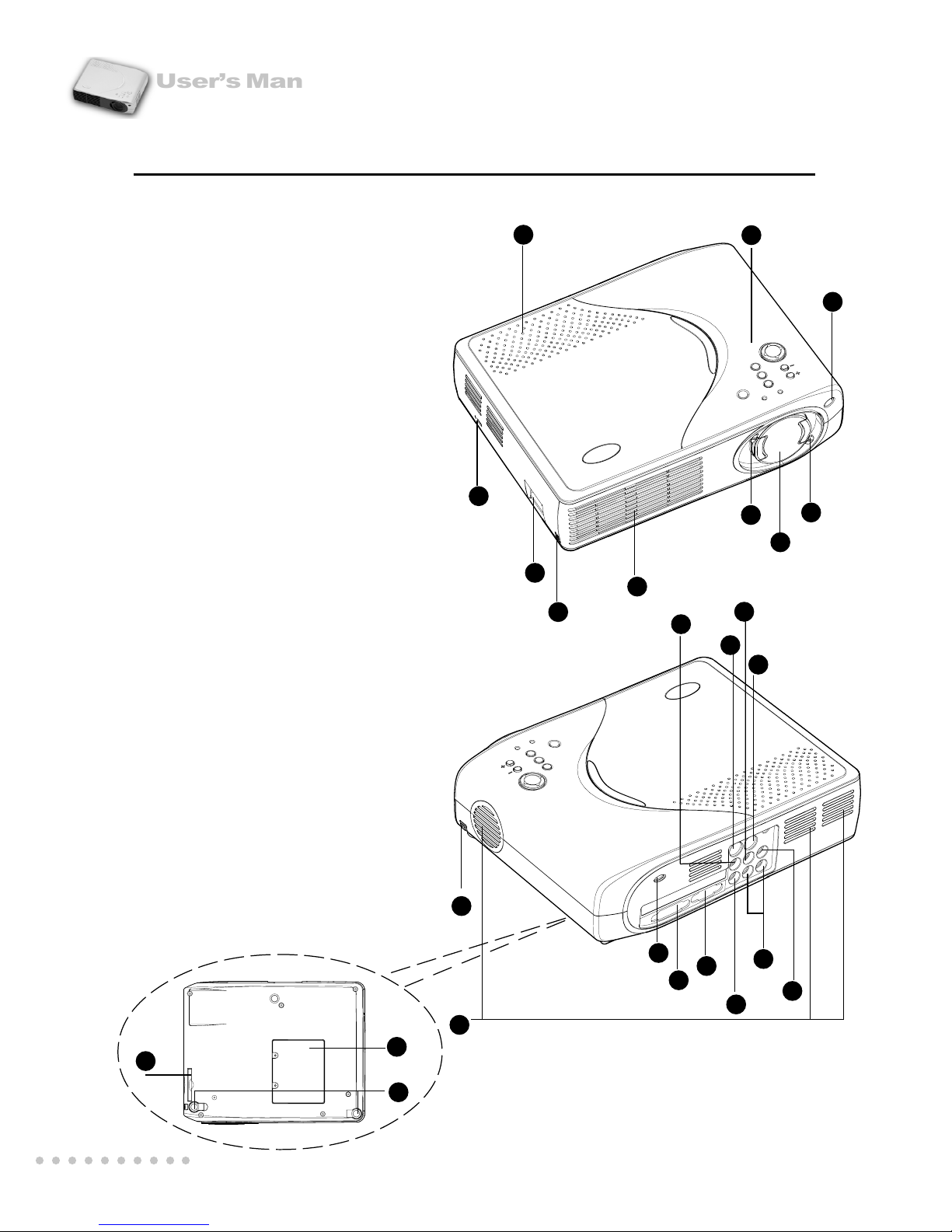 User's Man