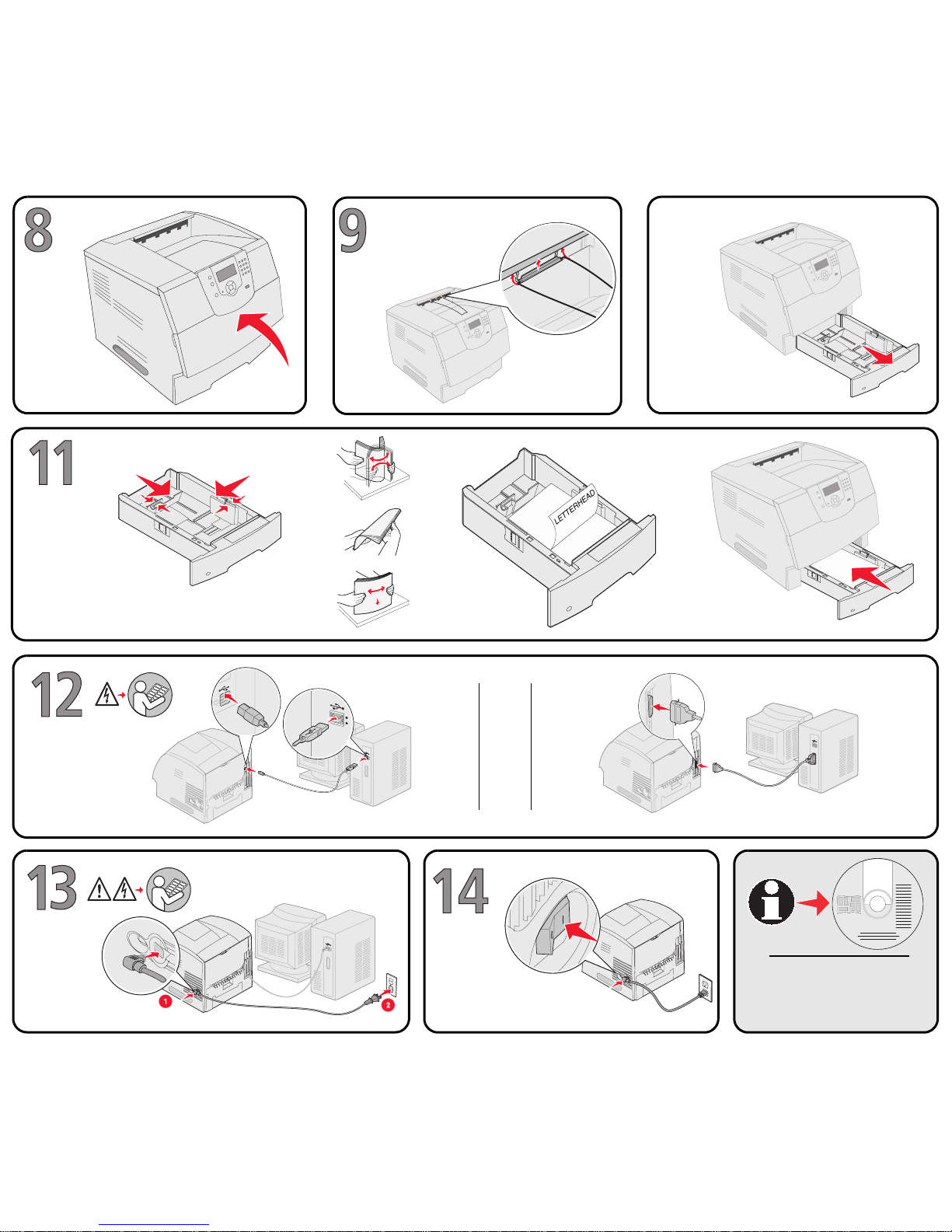 8

9

11

LETTERHEAD

12

13

1

2

14