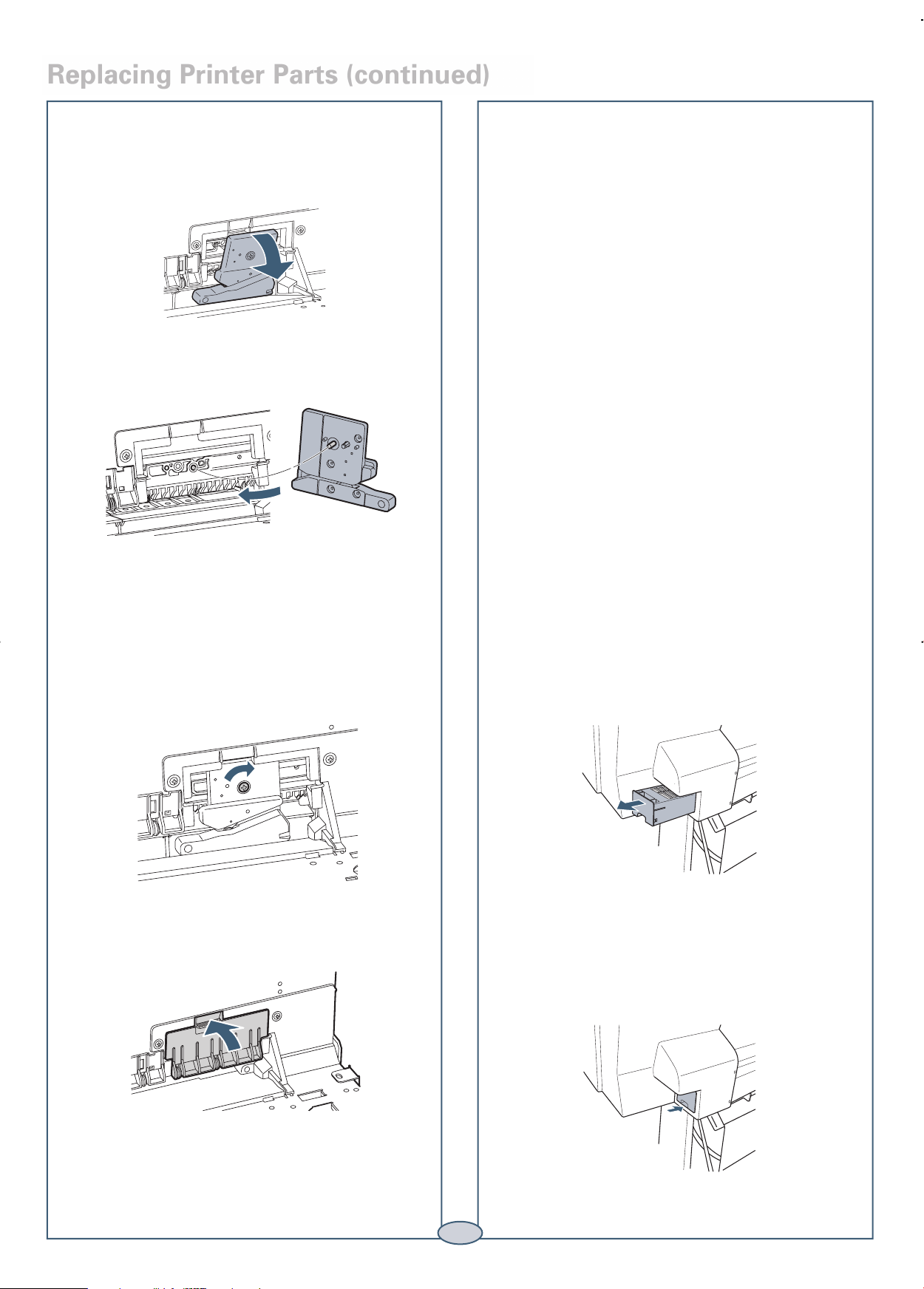 Replacing Printer Parts (continued)