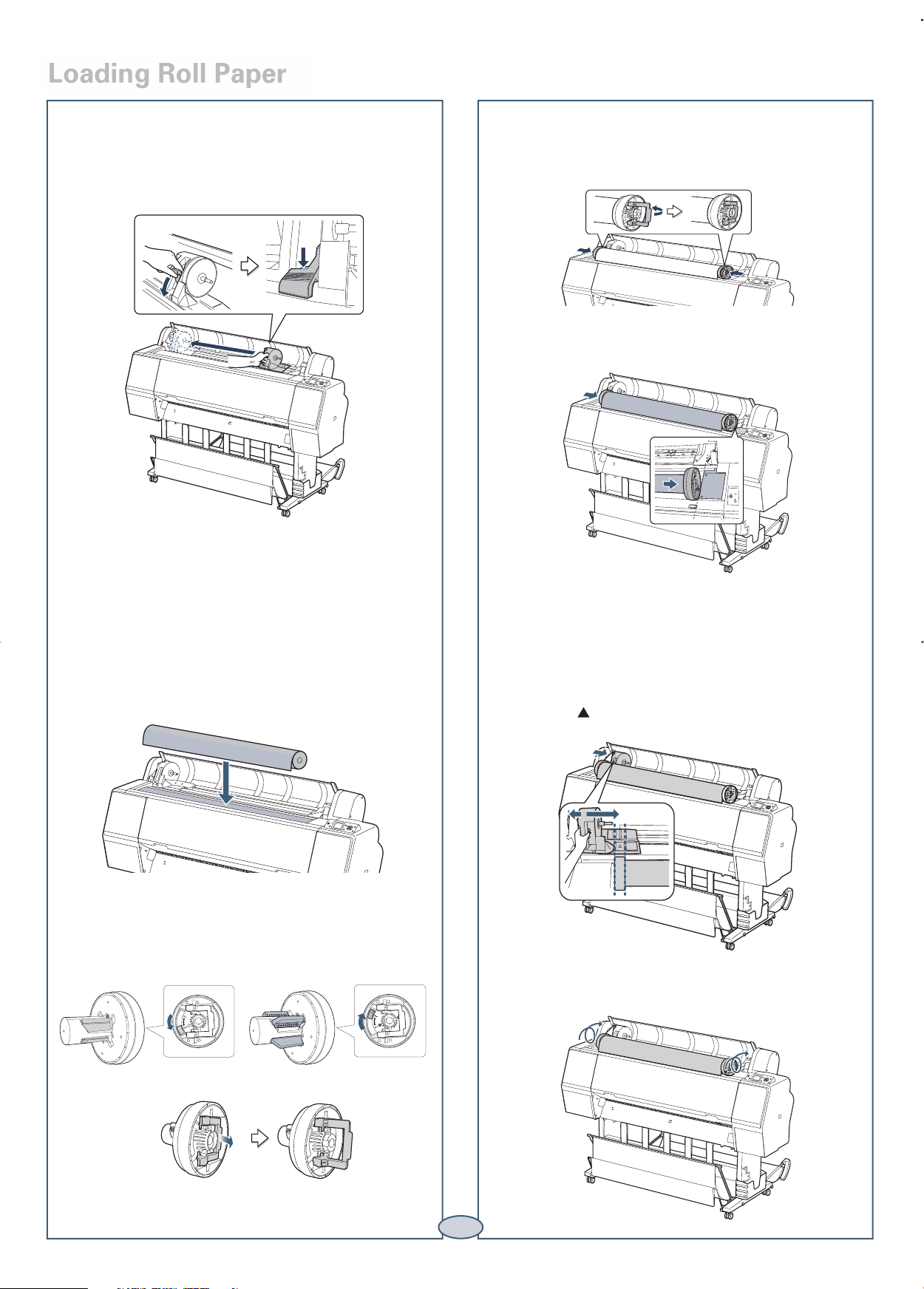 Loading Roll Paper