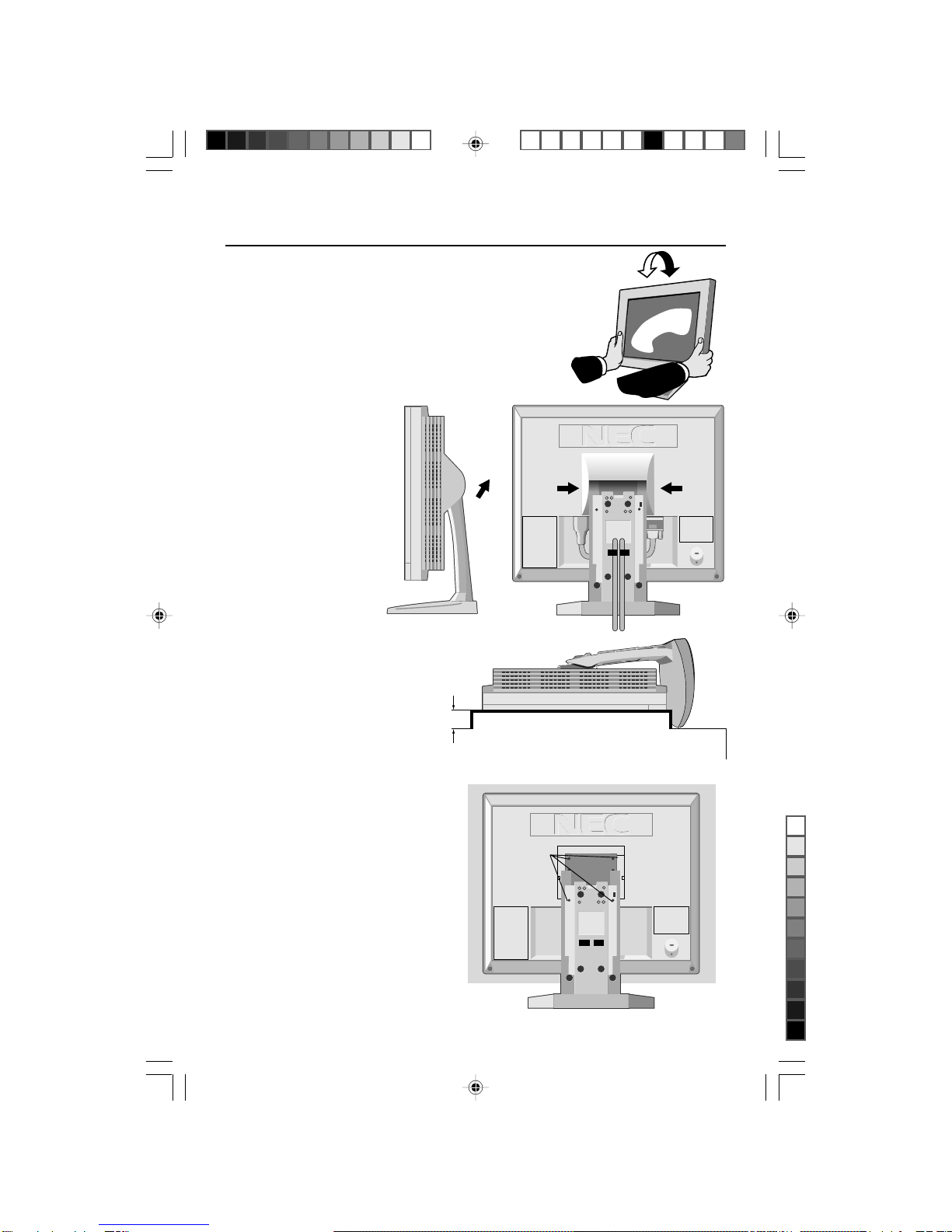 NEC

NEC