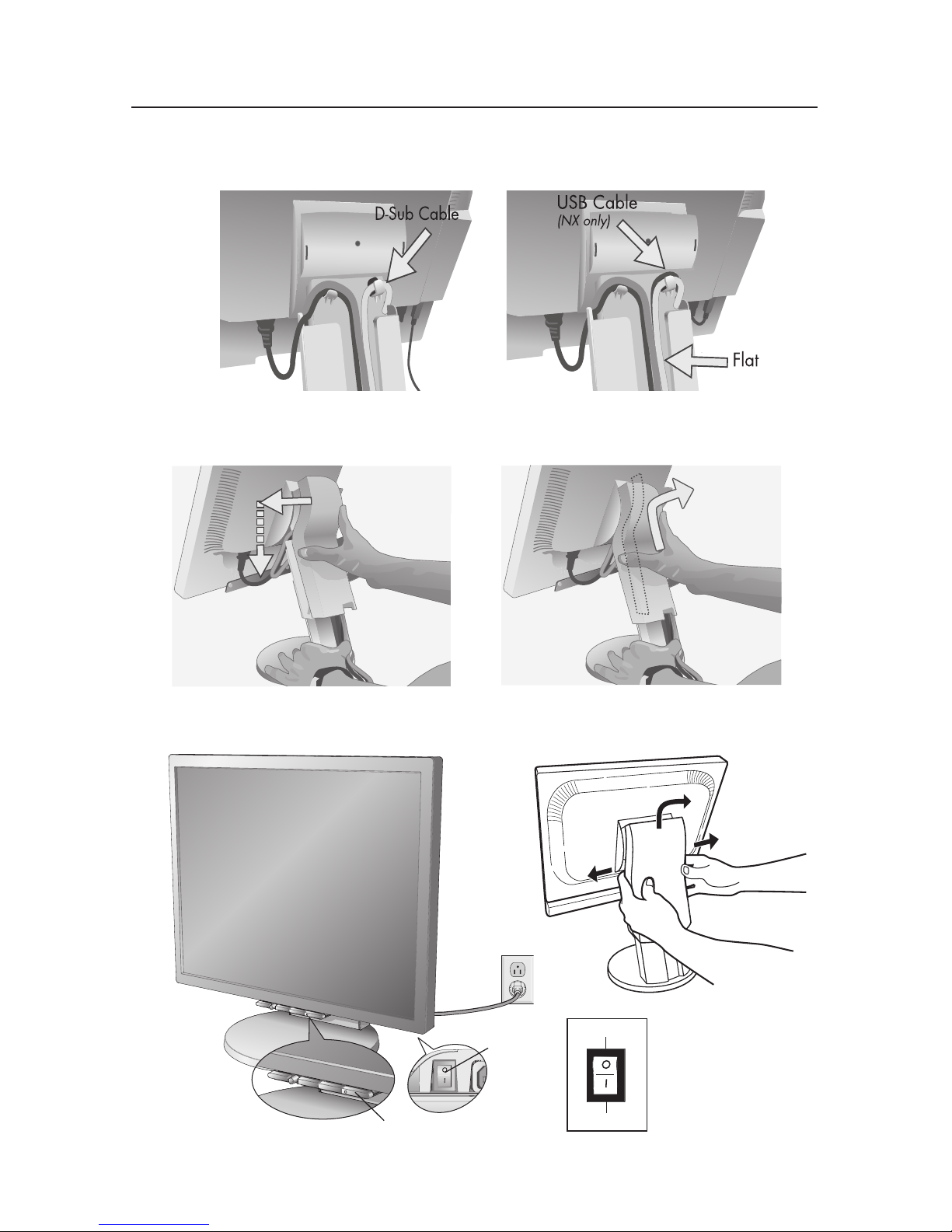 D-Sub Cable

USB Cable
(NX only)

Flat