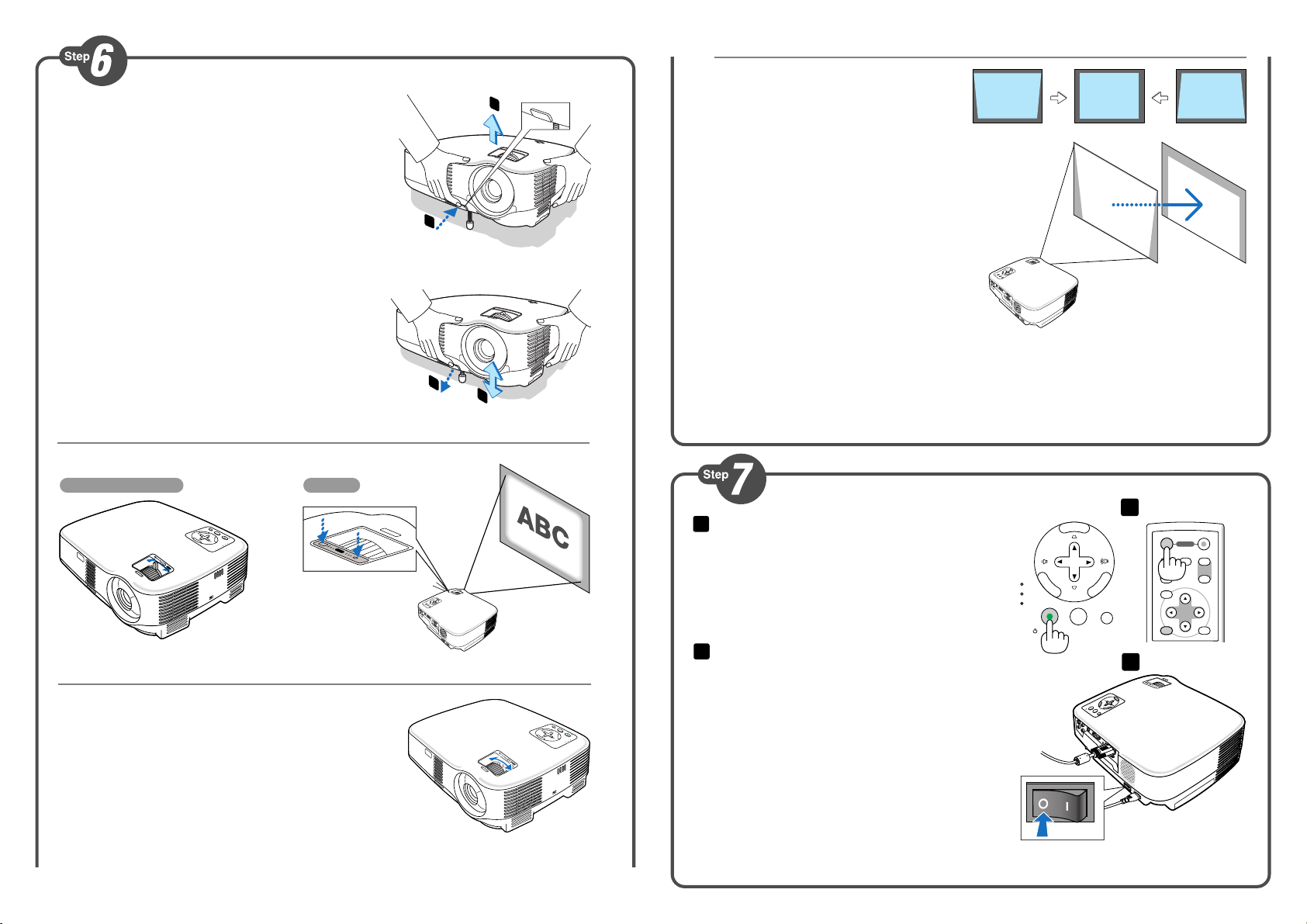 Step 6

ABC

Step 7

O I