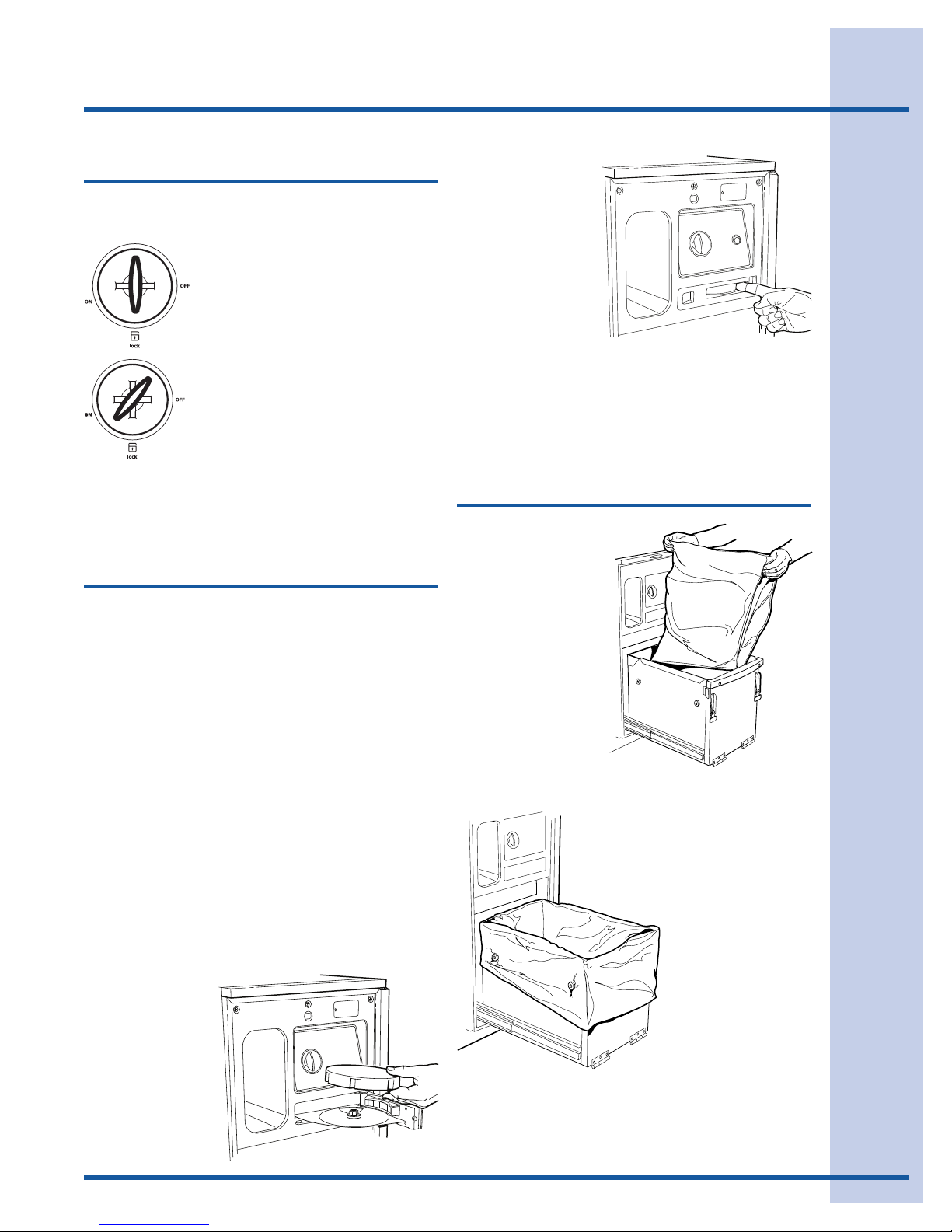 ON

OFF

lock

ON

OFF

lock