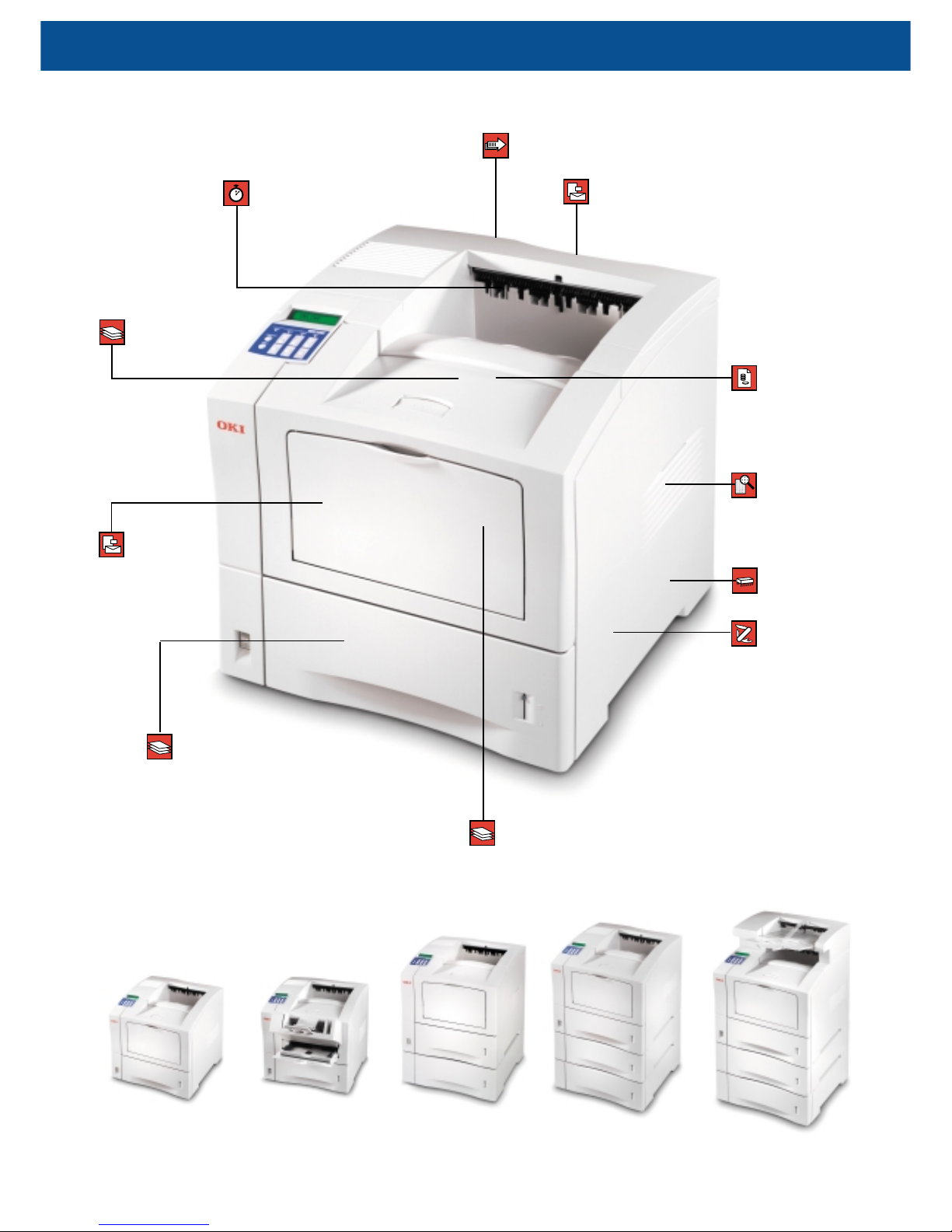 OKI