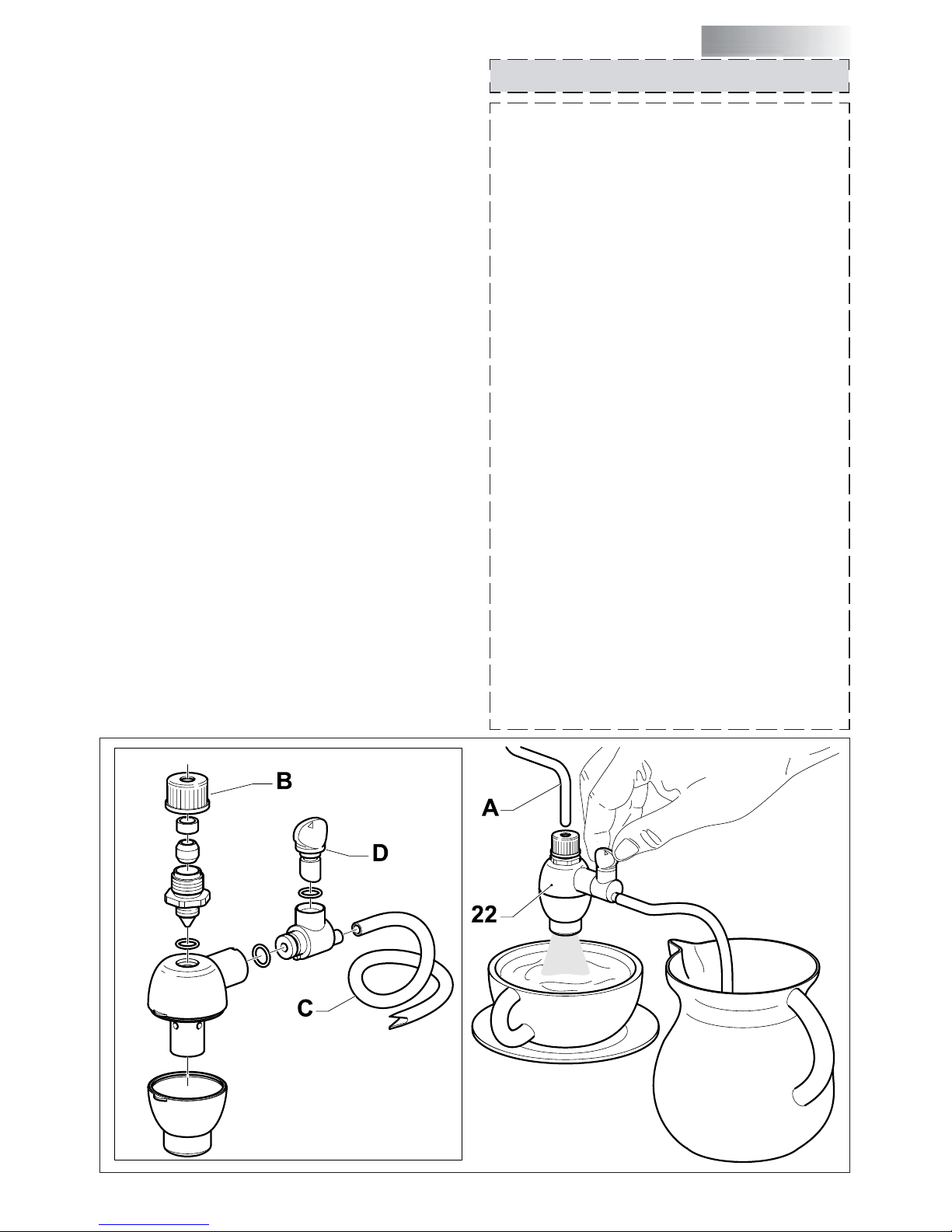 B

D

C

A

22