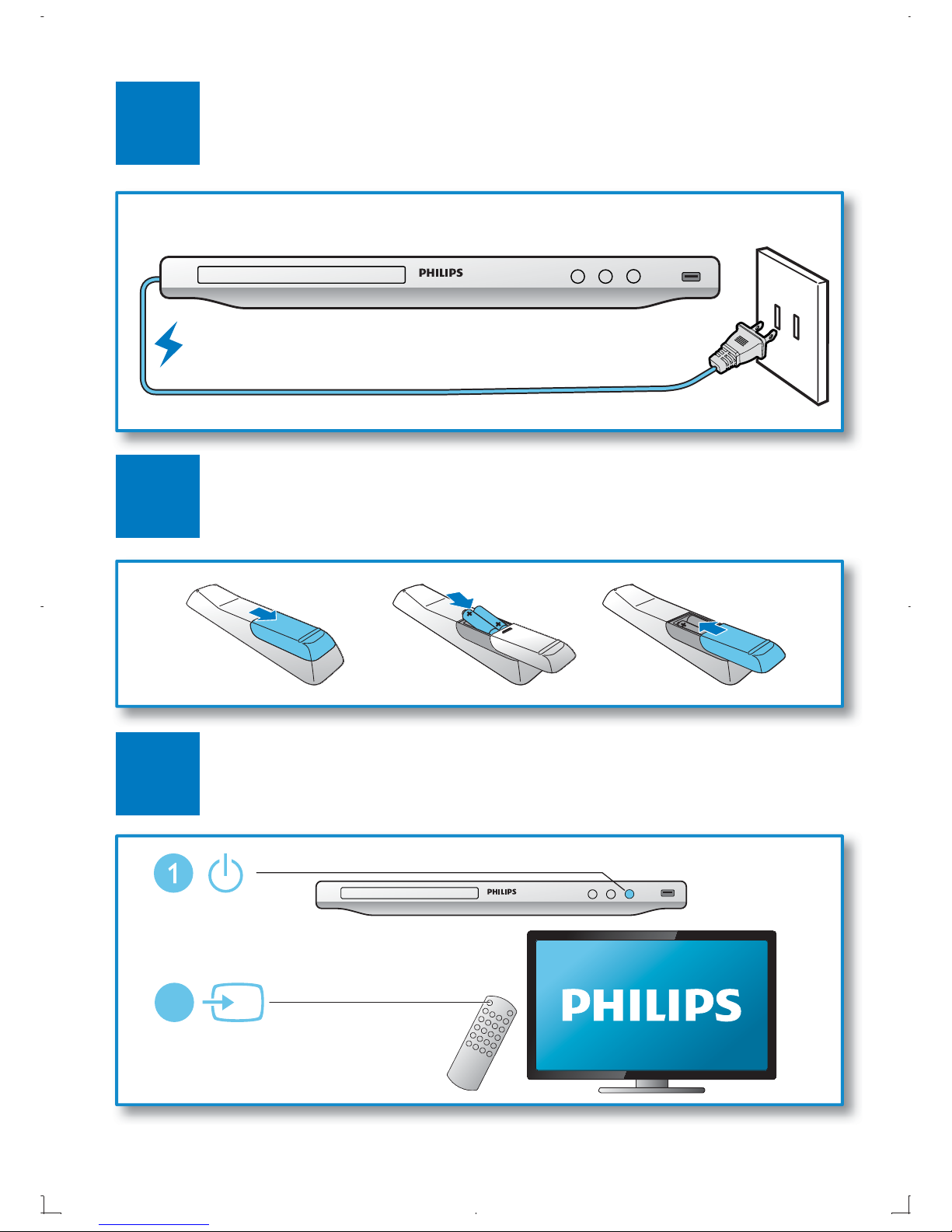 PHILIPS

1

PHILIPS

PHILIPS