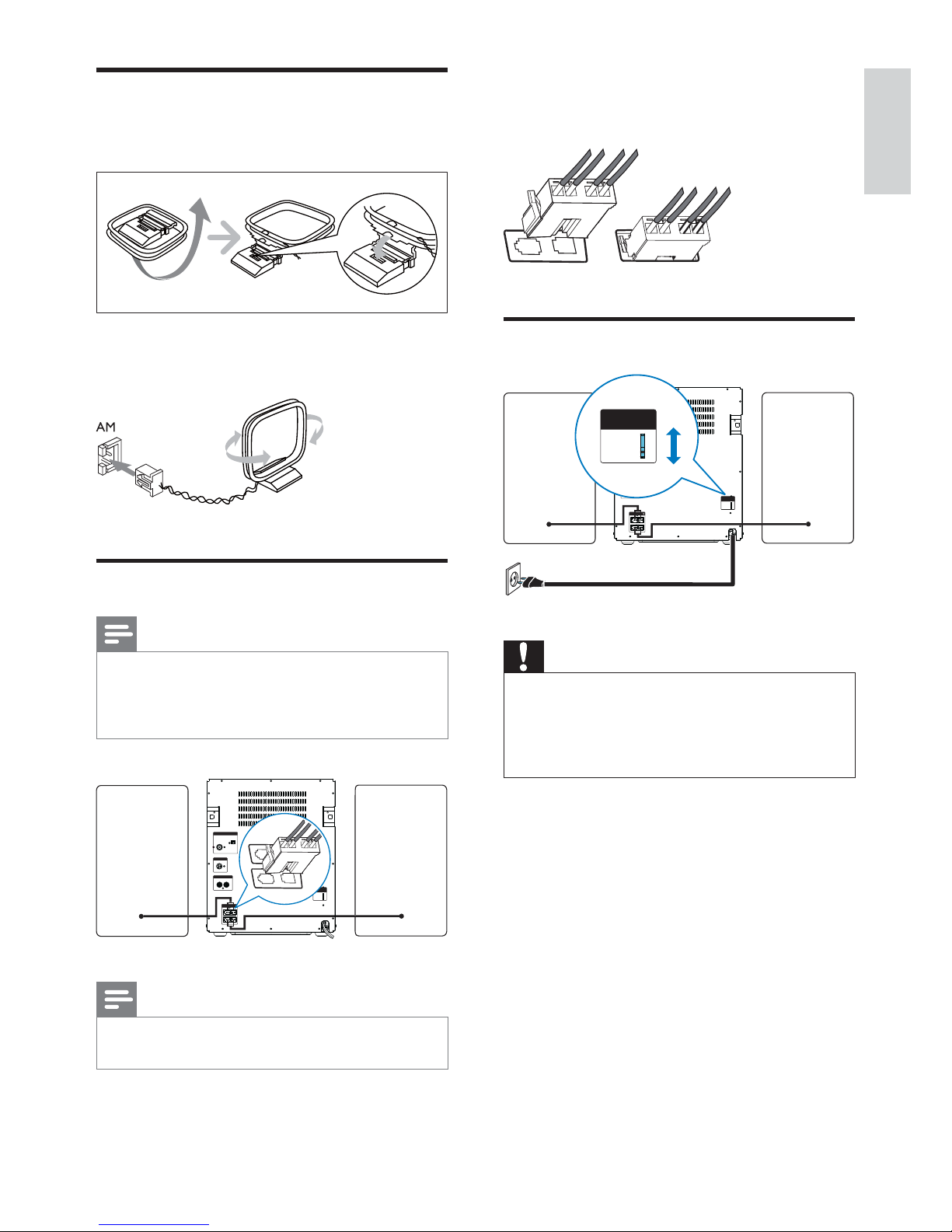 AM