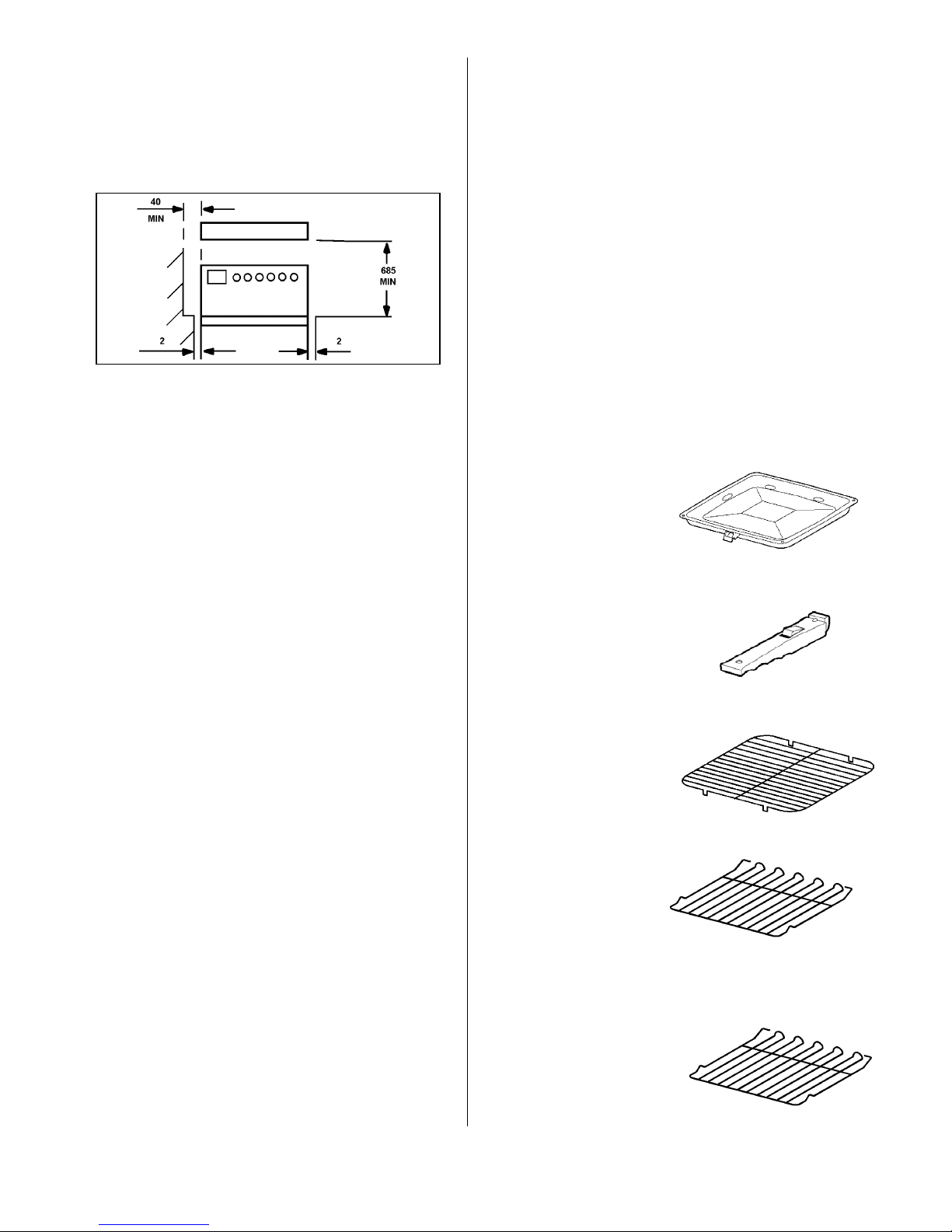 40
MIN

685
MIN

2

2