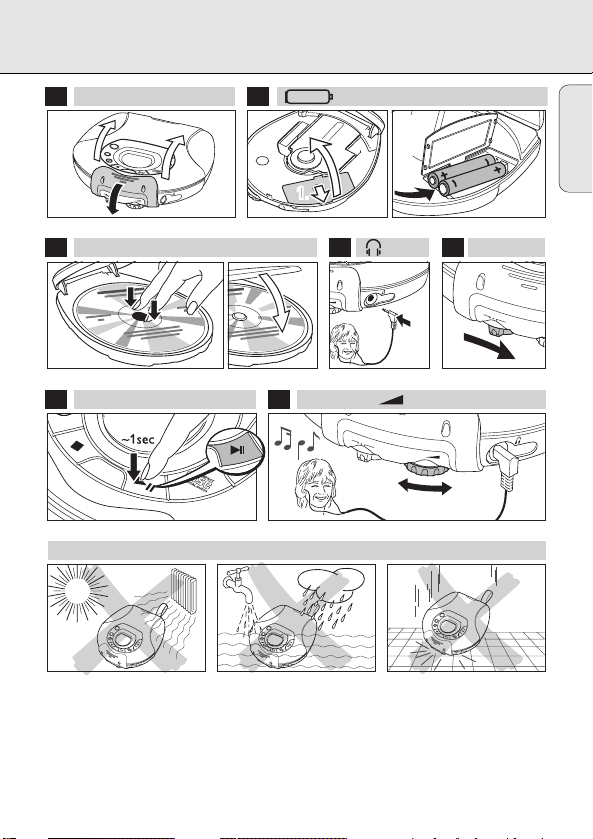 1.

~1sec