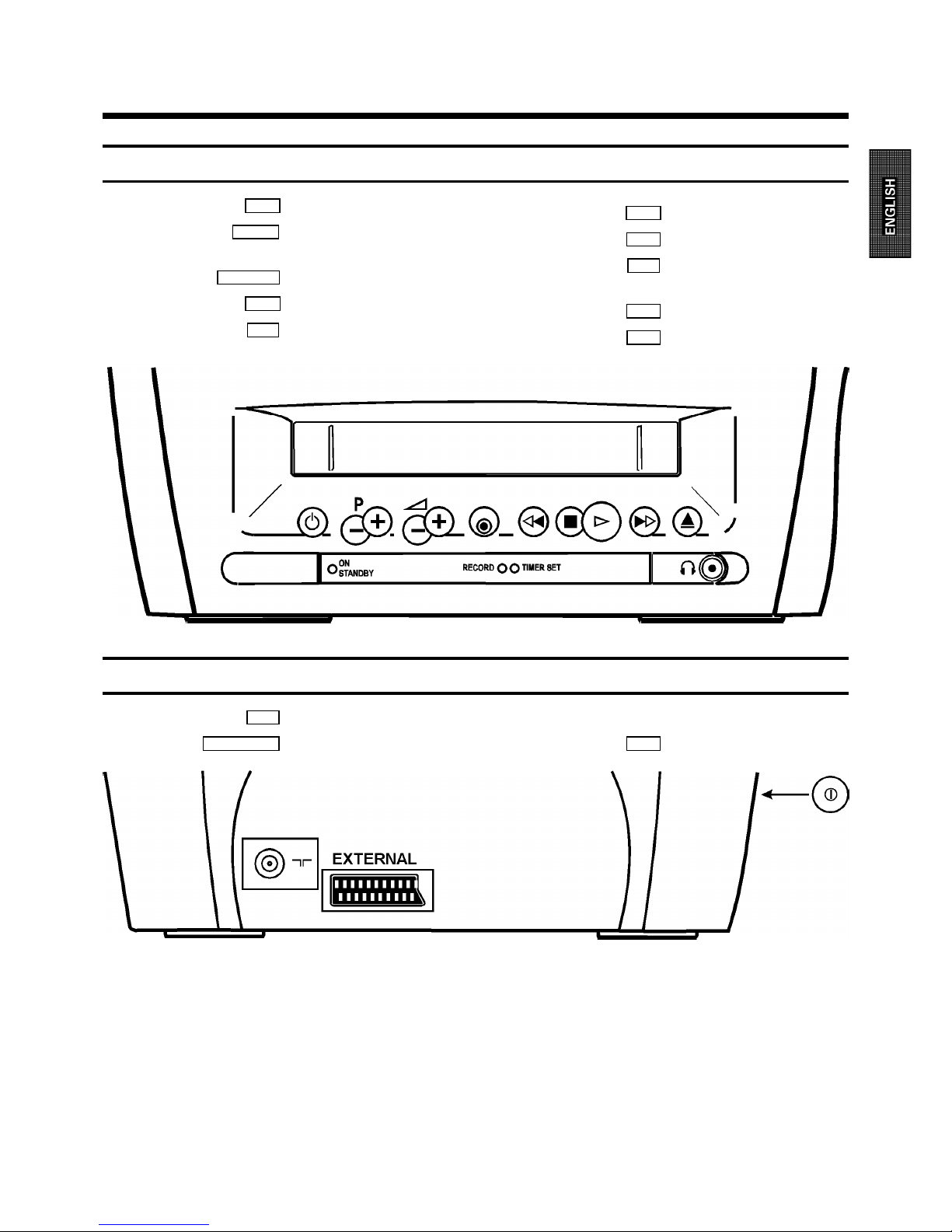 ENGLISH

P

ON
STANDBY

RECORD TIMER SET

EXTERNAL