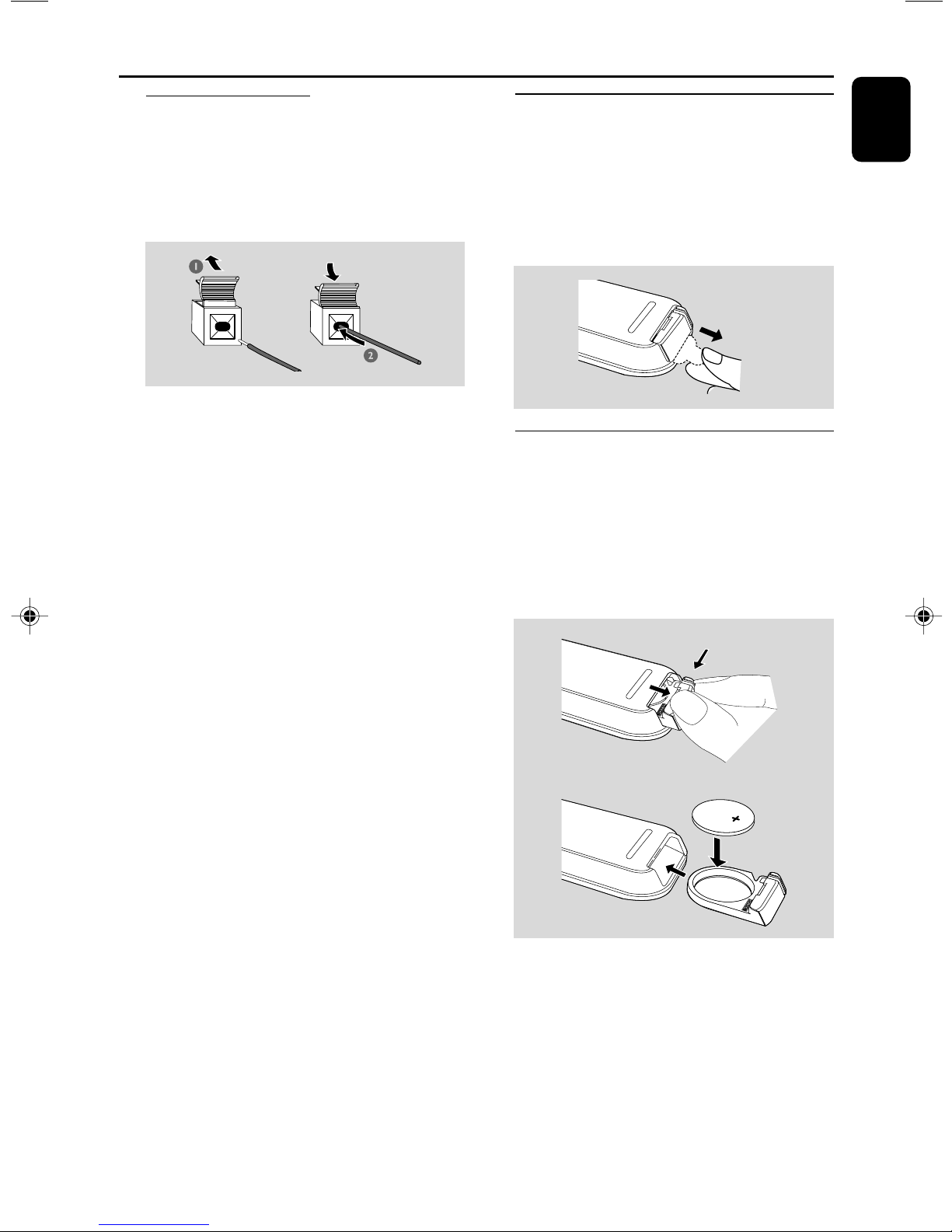 1

2

+