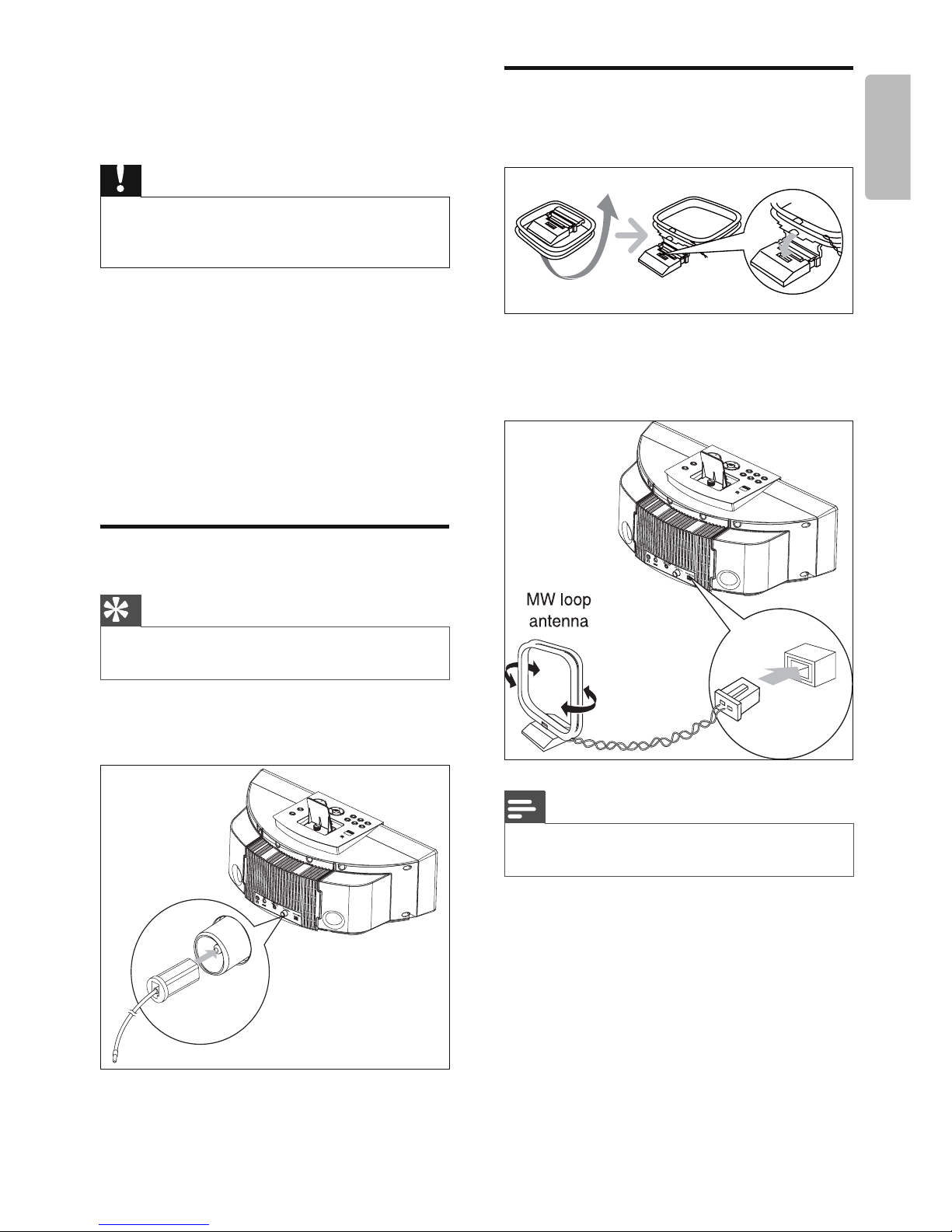 MW loop antenna