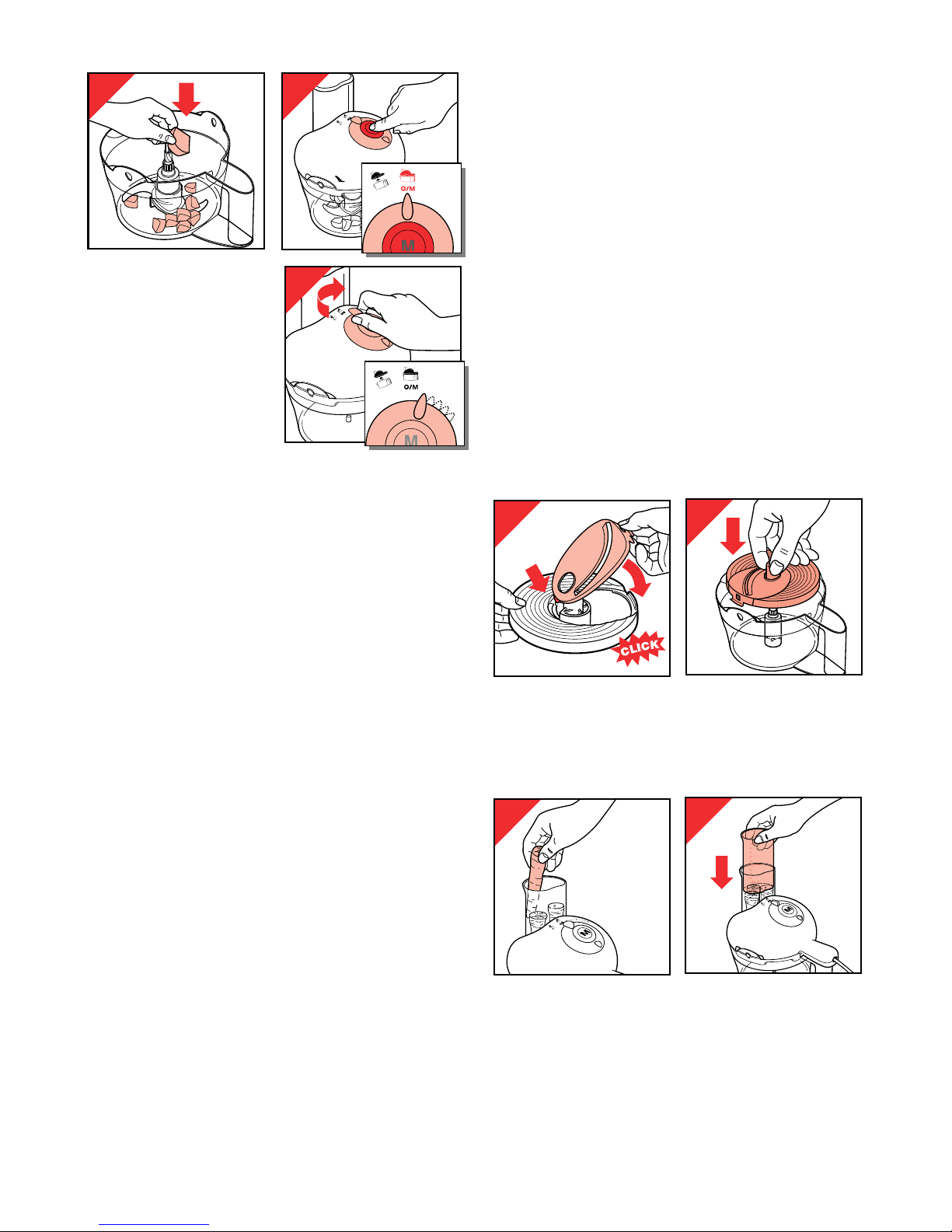 O/M

M

O/M

M

CLICK

M

M