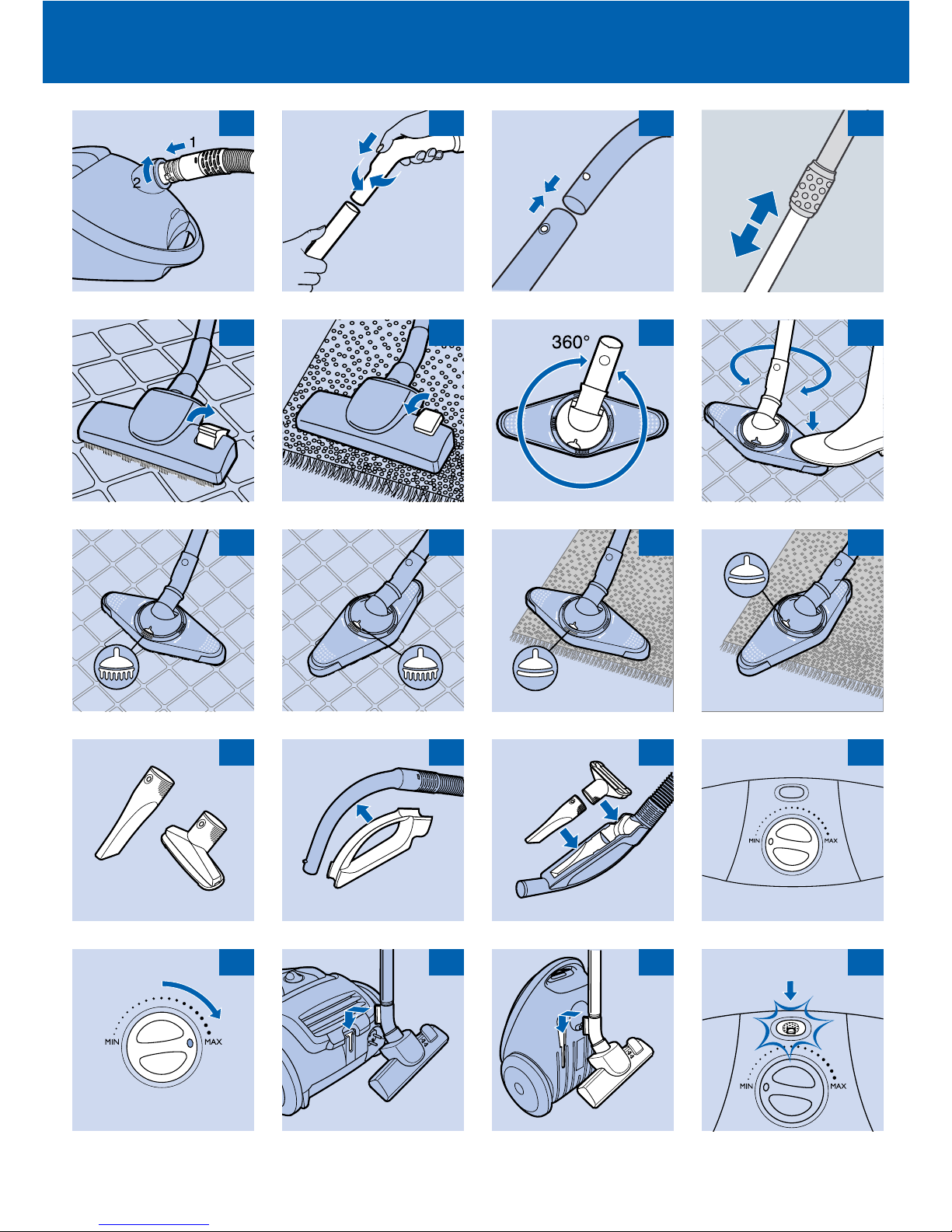 1
2
360°
MIN
MAX
MIN
MAX
MIN
MAX