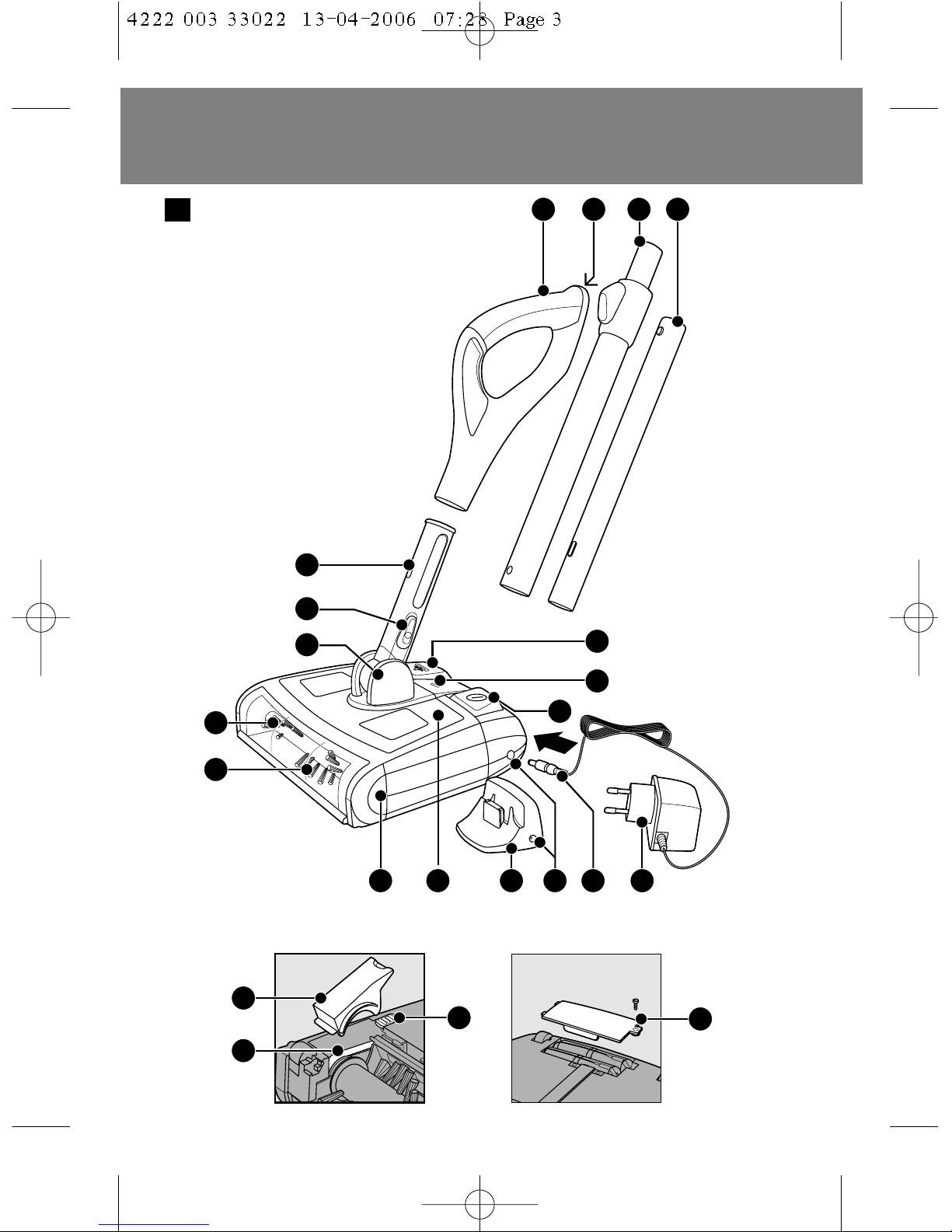 4222 003 33022 13-04-2006 07:28 Page 3