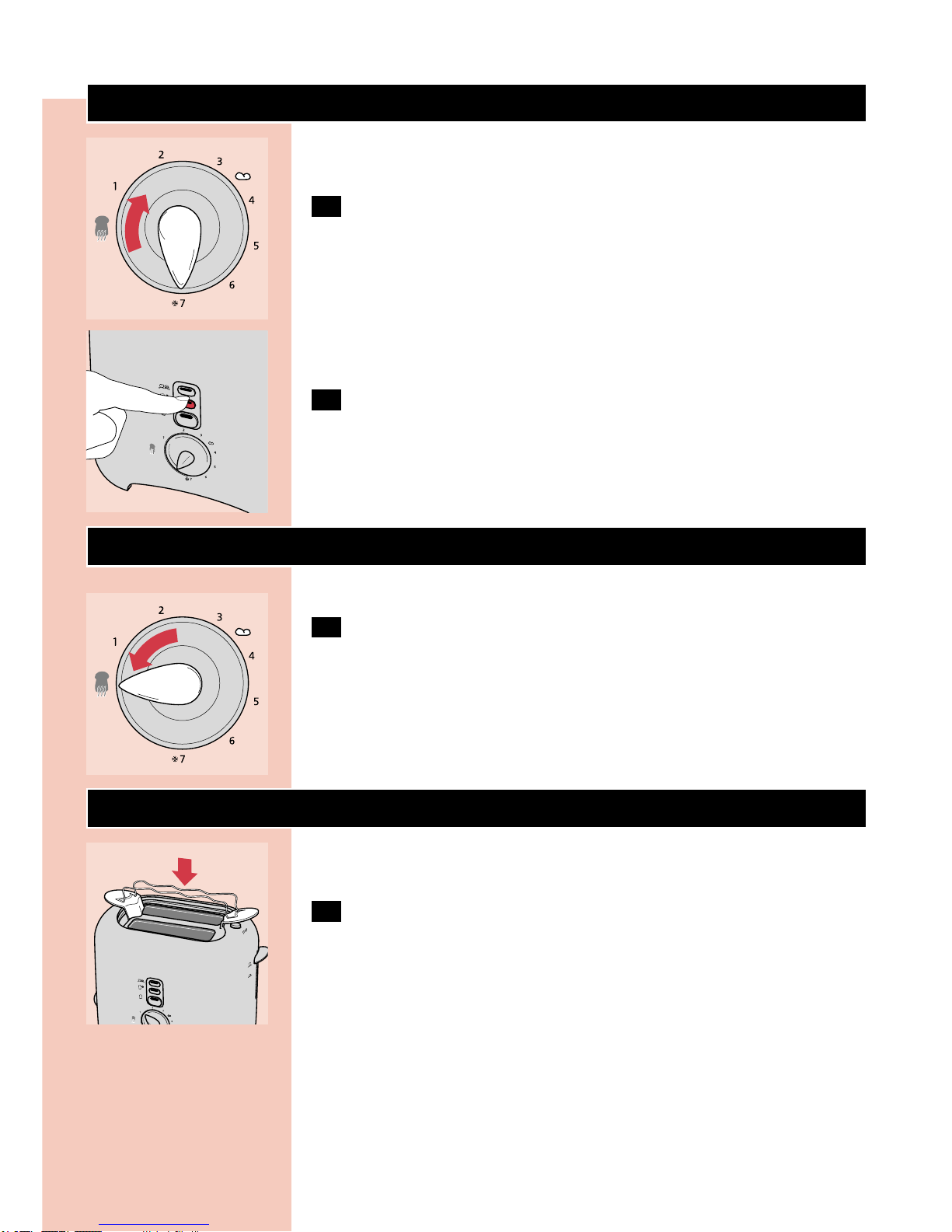 2

3

1

4

5

6

7

2

3

1

4

5

6

7