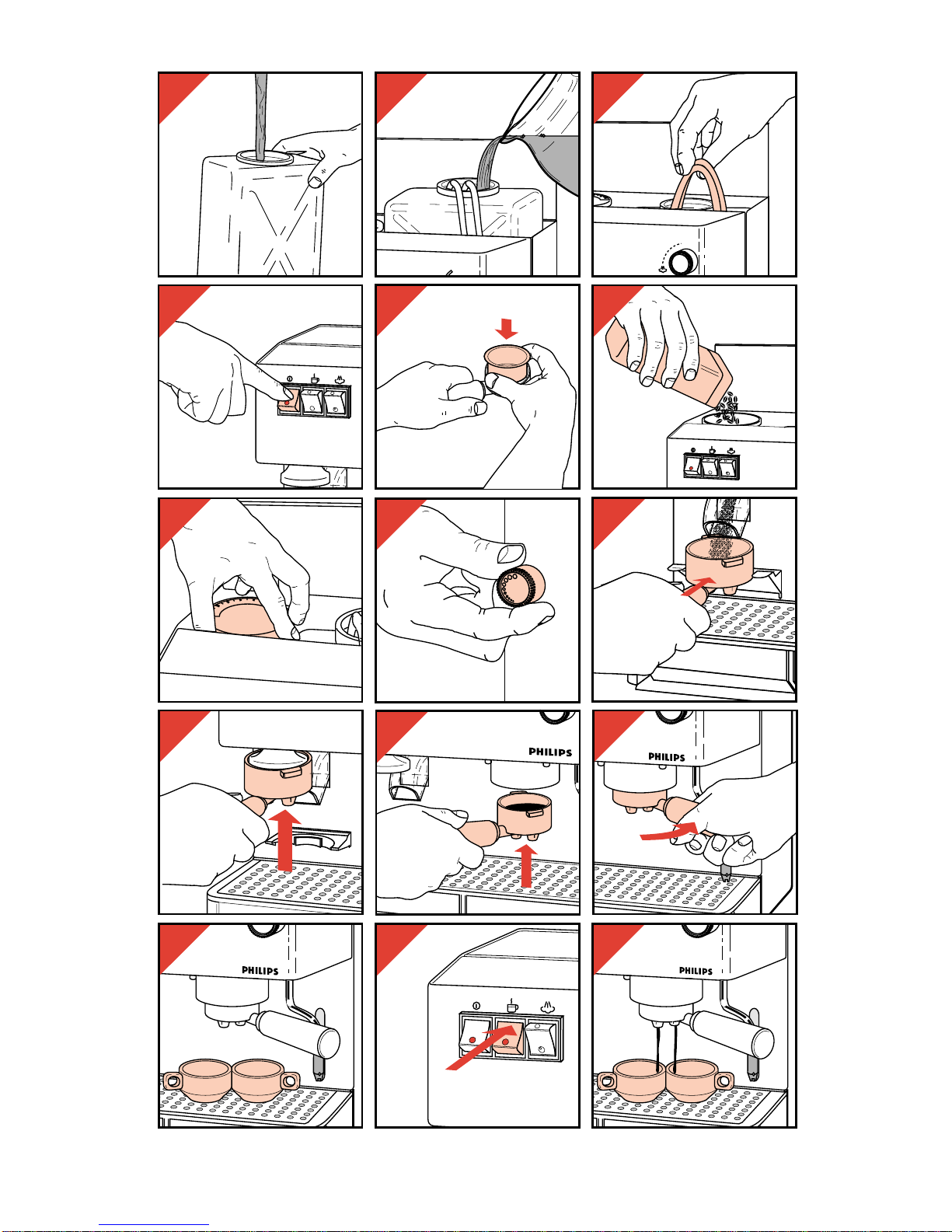 PHILIPS

PHILIPS

PHILIPS

PHILIPS