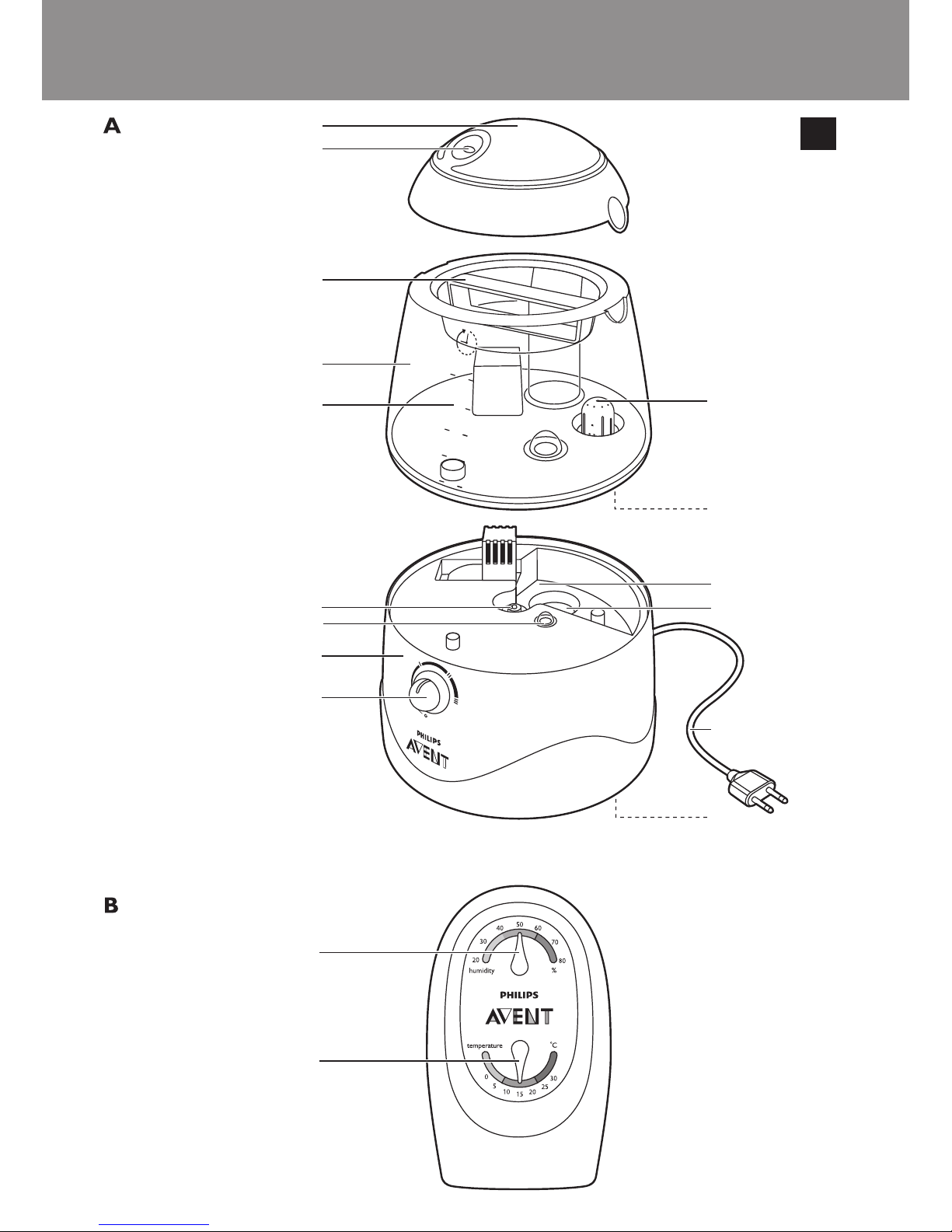 A

PHILIPS
AVENT

B

20 30 40 50 60 70 80
humidity %

PHILIPS
AVENT

temperature °C
0 5 10 15 20 25 30