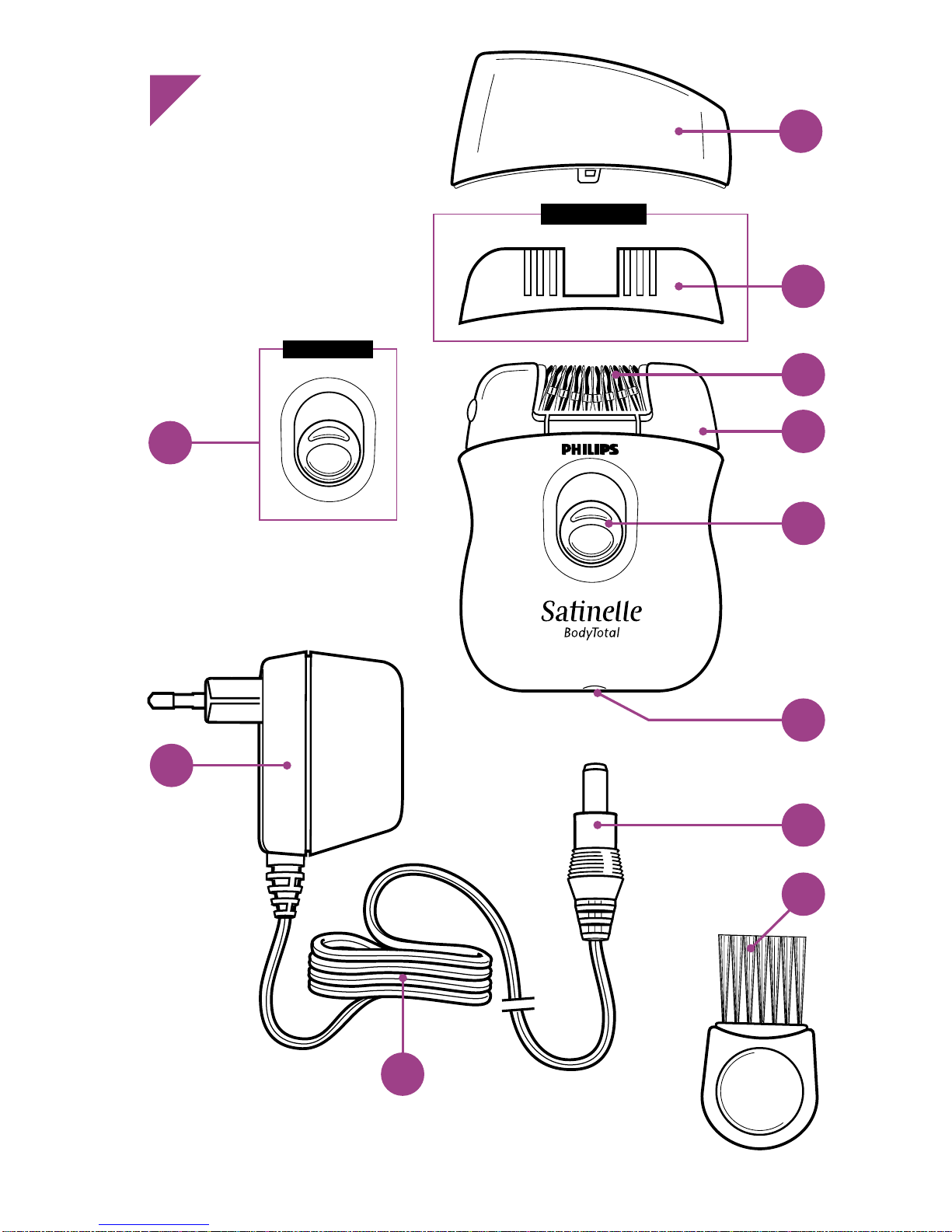 PHILIPS

Satinelle
BodyTotal