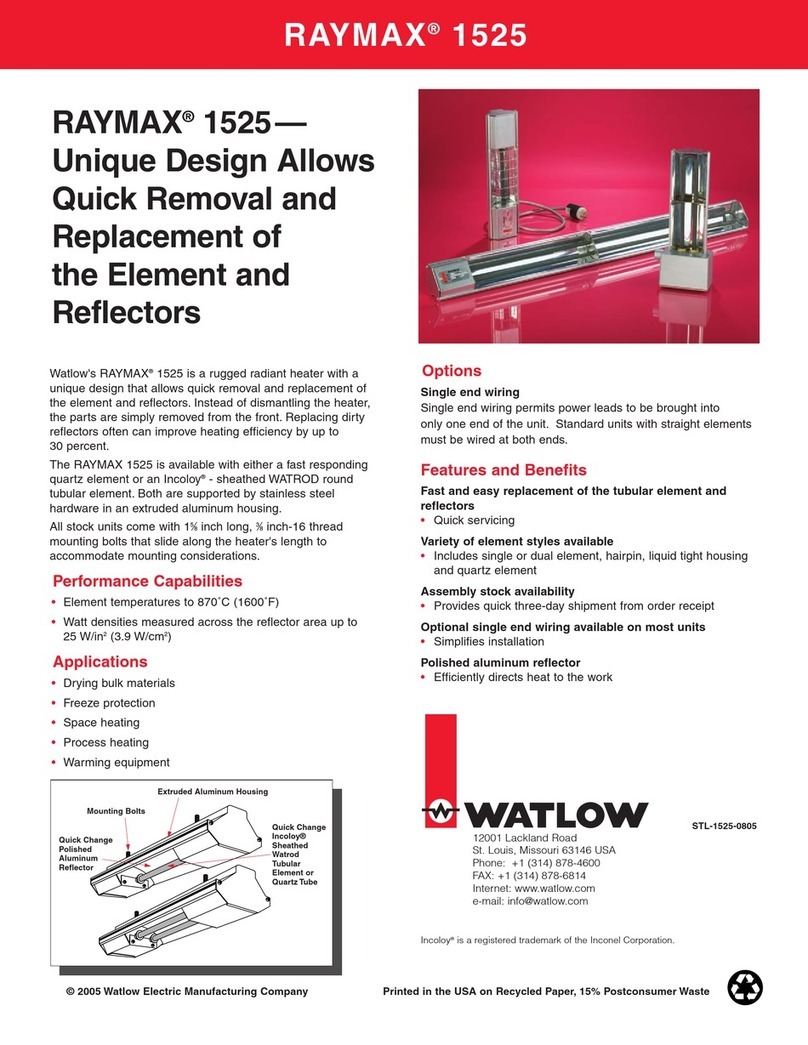 RAYMAX® 1525

RAYMAX® 1525— Unique Design Allows Quick Removal and Replacement of the Element and Reflectors

Watlow's RAYMAX® 1525 is a rugged radiant heater with a unique design that allows quick removal and replacement of the element and reflectors. Instead of dismantling the heater, the parts are simply removed from the front. Replacing dirty reflectors often can improve heating efficiency by up to 30 percent.

The RAYMAX 1525 is available with either a fast responding quartz element or an Incoloy® - sheathed WATROD round tubular element. Both are supported by stainless steel hardware in an extruded aluminum housing.

All stock units come with 1⅝ inch long, ⅜ inch-16 thread mounting bolts that slide along the heater's length to accommodate mounting considerations.

Performance Capabilities
• Element temperatures to 870˚C (1600˚F)
• Watt densities measured across the reflector area up to 25 W/in² (3.9 W/cm²)

Applications
• Drying bulk materials
• Freeze protection
• Space heating
• Process heating
• Warming equipment

Extruded Aluminum Housing
Mounting Bolts
Quick Change Polished Aluminum Reflector
Quick Change Incoloy® Sheathed Watrod Tubular Element or Quartz Tube

Options
Single end wiring
Single end wiring permits power leads to be brought into only one end of the unit. Standard units with straight elements must be wired at both ends.

Features and Benefits
Fast and easy replacement of the tubular element and reflectors
• Quick servicing
Variety of element styles available
• Includes single or dual element, hairpin, liquid tight housing and quartz element
Assembly stock availability
• Provides quick three-day shipment from order receipt
Optional single end wiring available on most units
• Simplifies installation
Polished aluminum reflector
• Efficiently directs heat to the work

WATLOW
STL-1525-0805
12001 Lackland Road
St. Louis, Missouri 63146 USA
Phone: +1 (314) 878-4600
FAX: +1 (314) 878-6814
Internet: www.watlow.com
e-mail: info@watlow.com

Incoloy® is a registered trademark of the Inconel Corporation.

© 2005 Watlow Electric Manufacturing Company
Printed in the USA on Recycled Paper, 15% Postconsumer Waste