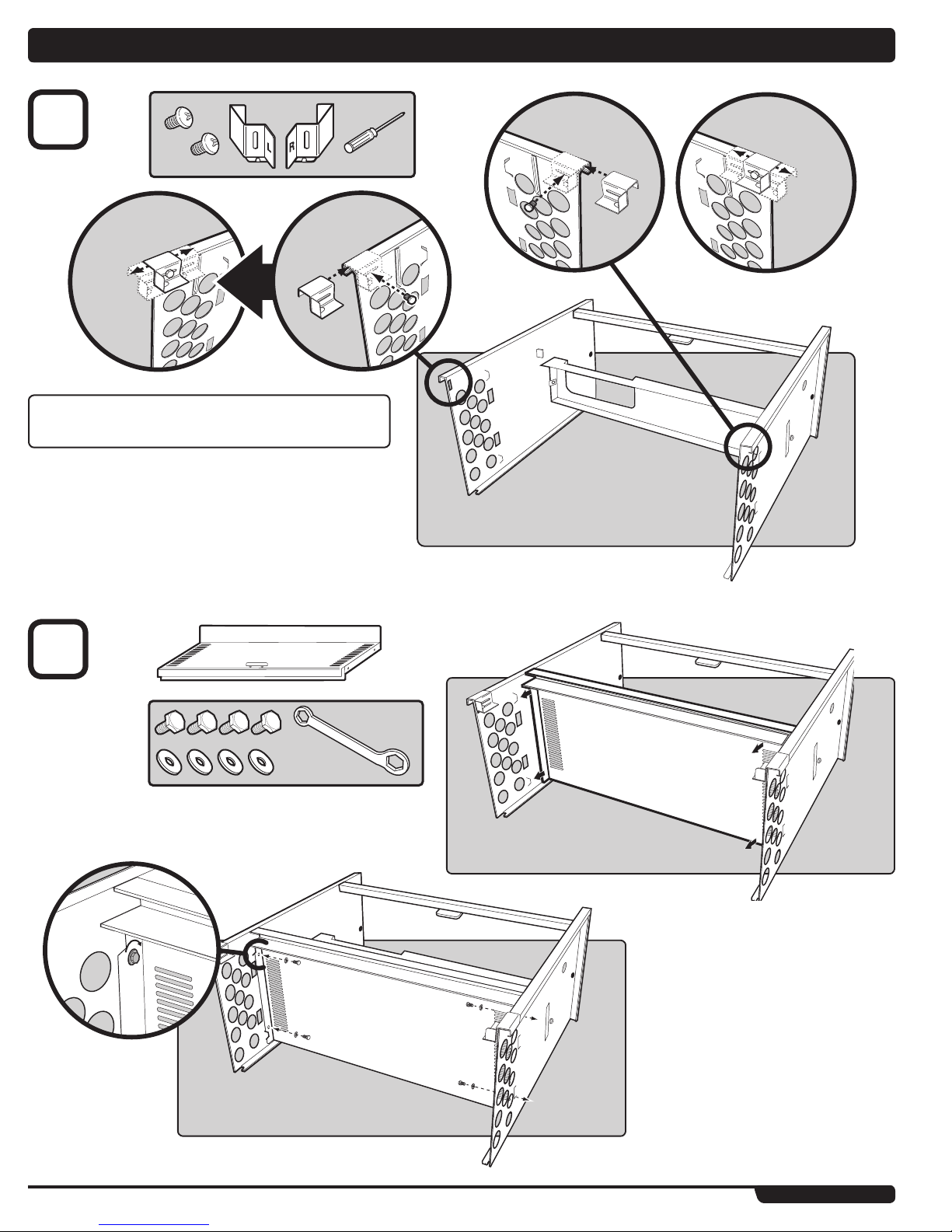 L

R