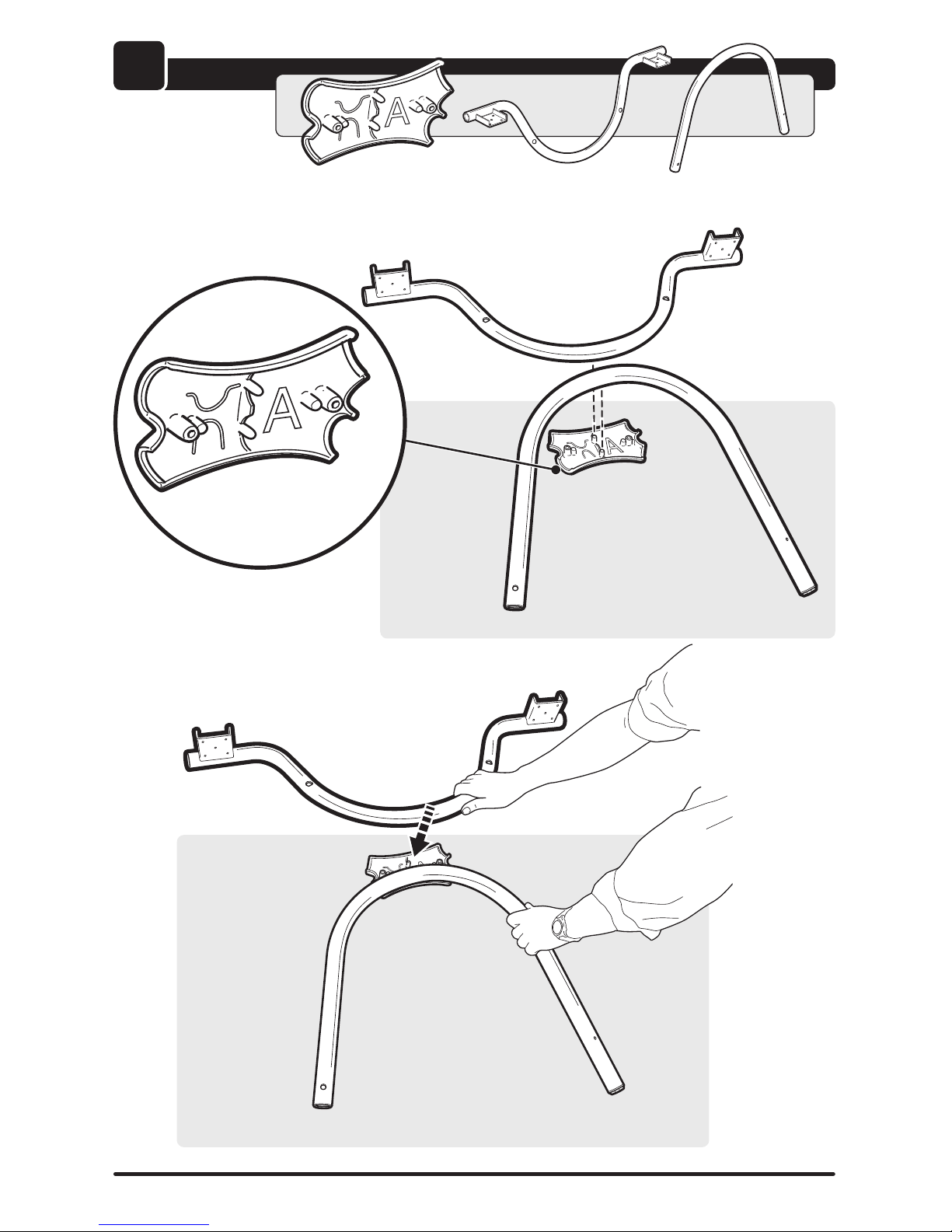 A

A

A