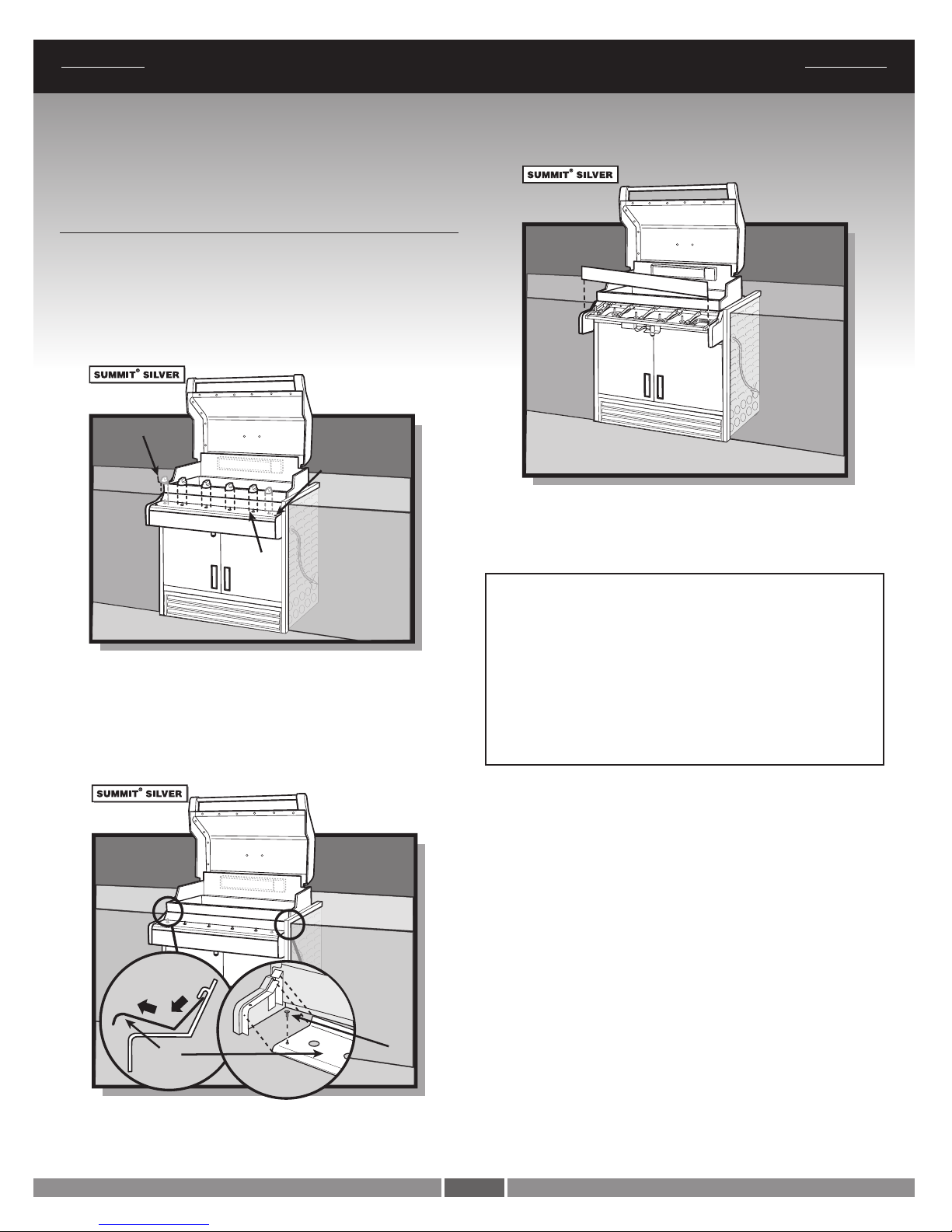 SUMMIT® SILVER

SUMMIT® SILVER

SUMMIT® SILVER