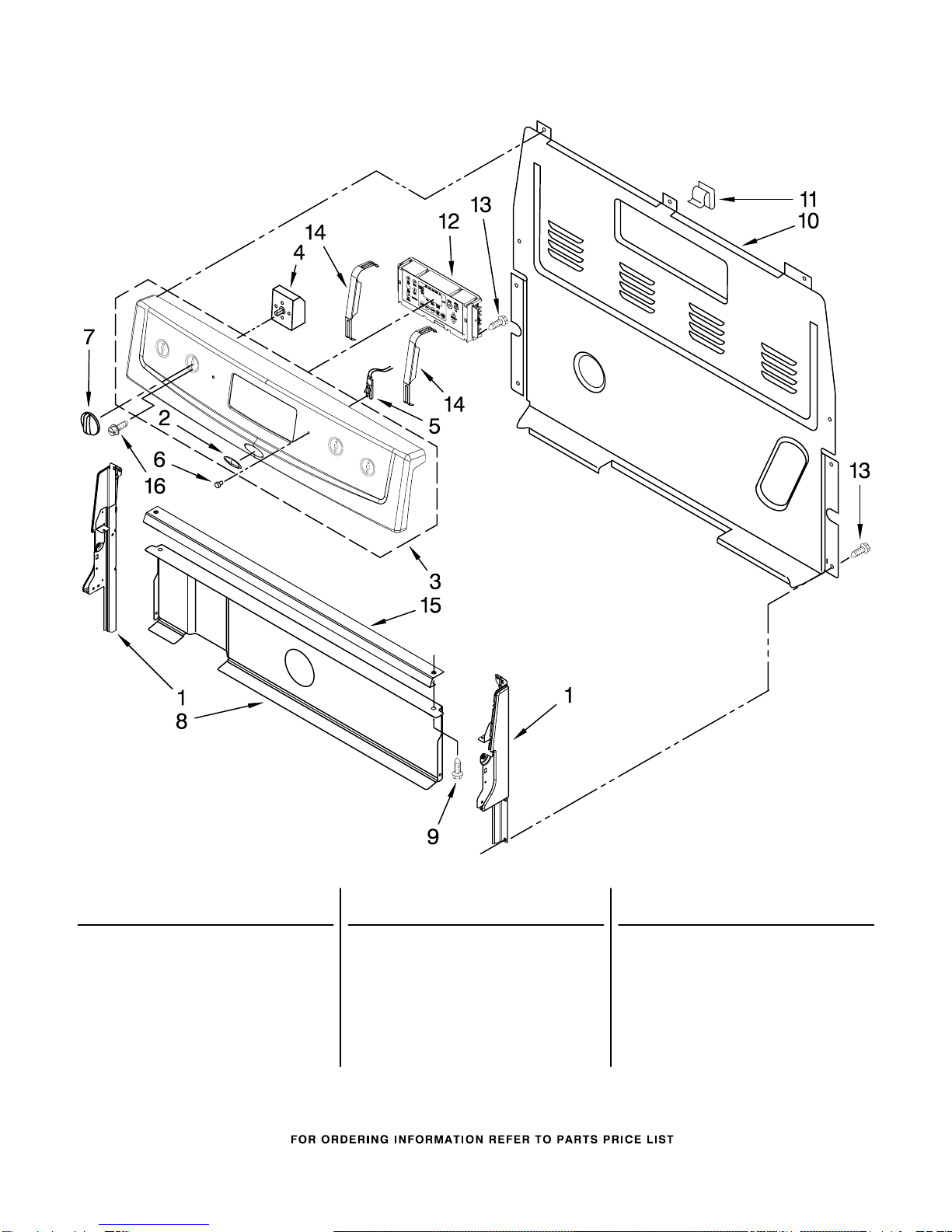 11
10
13
12
14
4
7
14
5
2
6
16
13
3
15
1
8
1
9

FOR ORDERING INFORMATION REFER TO PARTS PRICE LIST