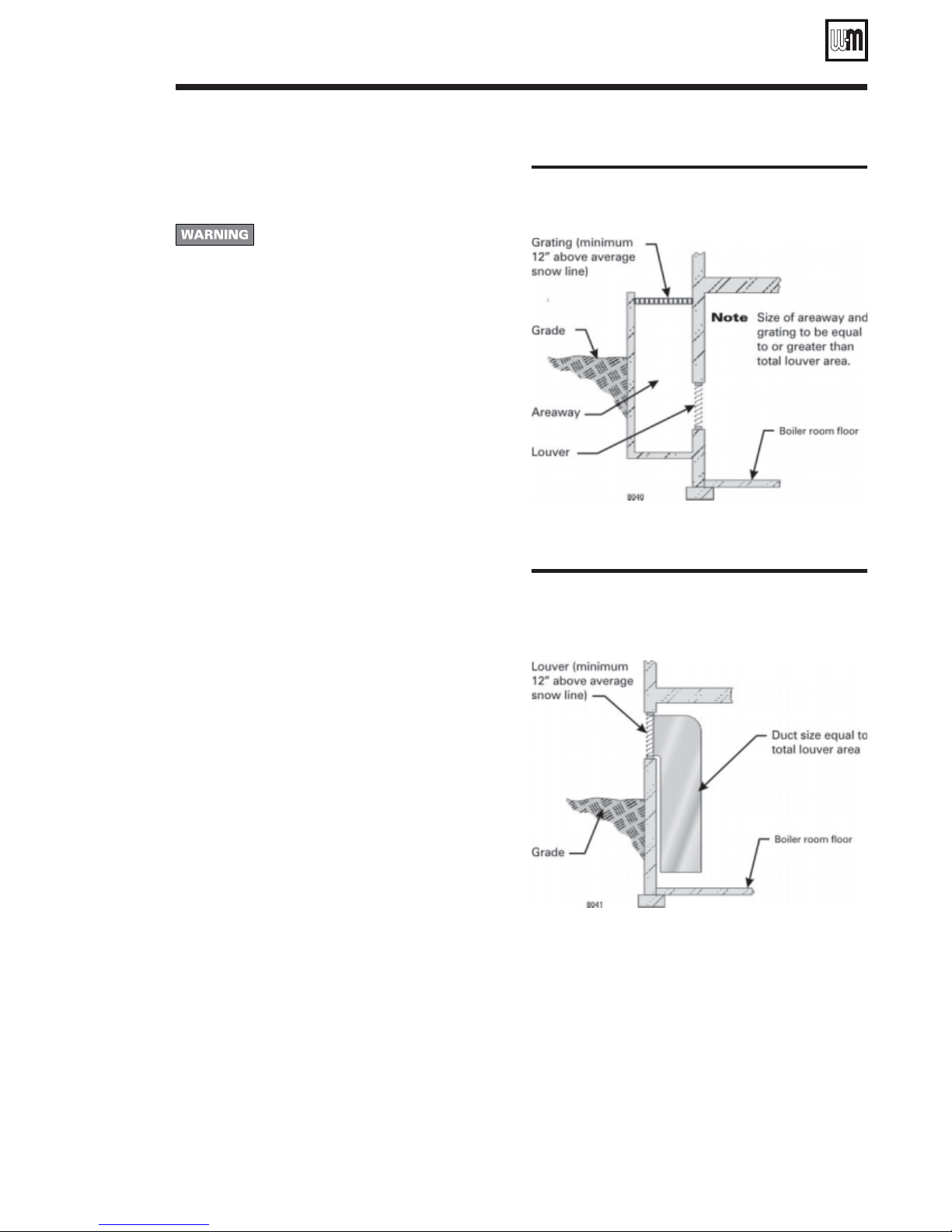 W-M

WARNING

Grating (minimum 12" above average snow line)

Grade

Areaway

Louver

Note Size of areaway and grating to be equal to or greater than total louver area.

Boiler room floor

8040

Louver (minimum 12" above average snow line)

Duct size equal to total louver area

Grade

Boiler room floor

8041