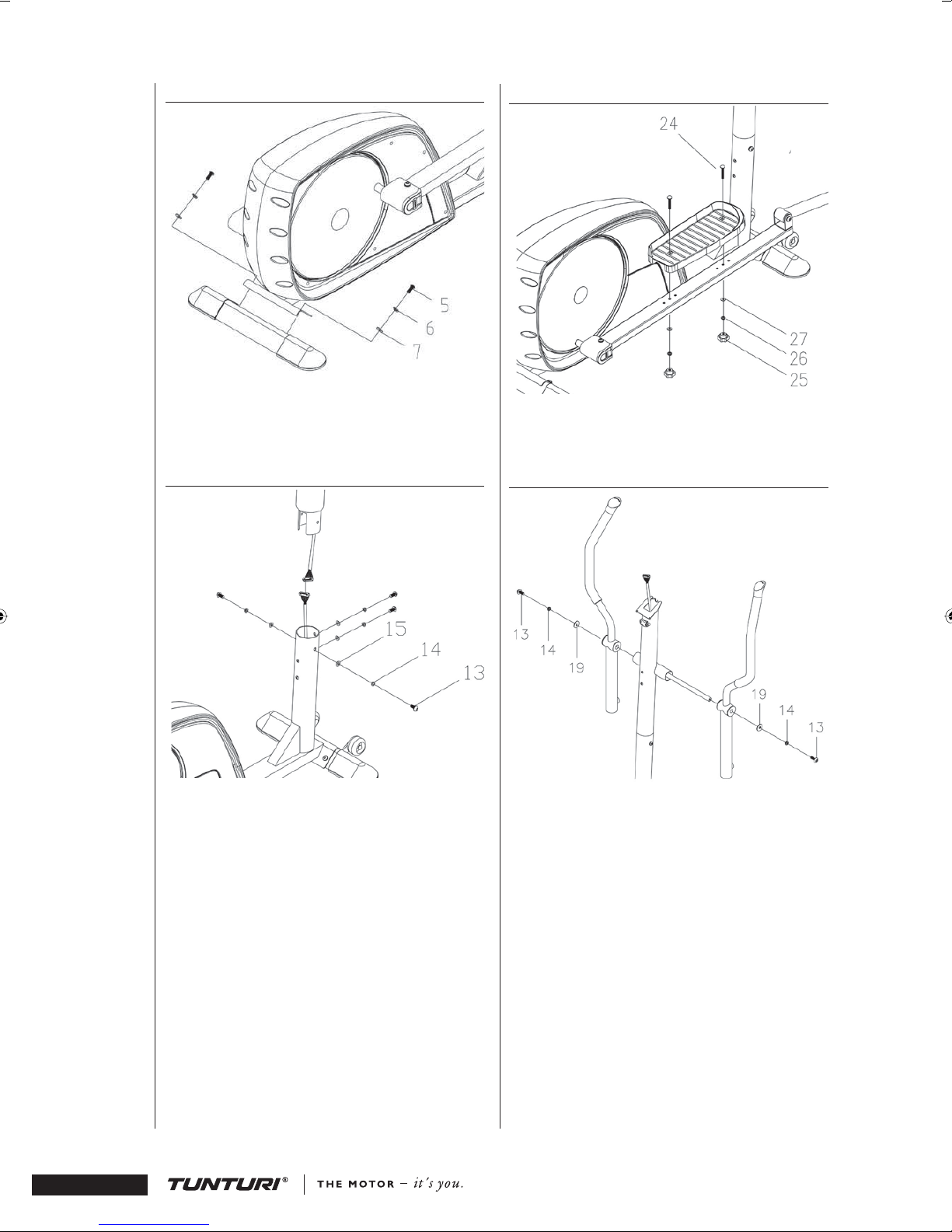 5
6
7

24
27
26
25

15
14
13

13
14
19
19
14
13

TUNTURI® | THE MOTOR – it's you.