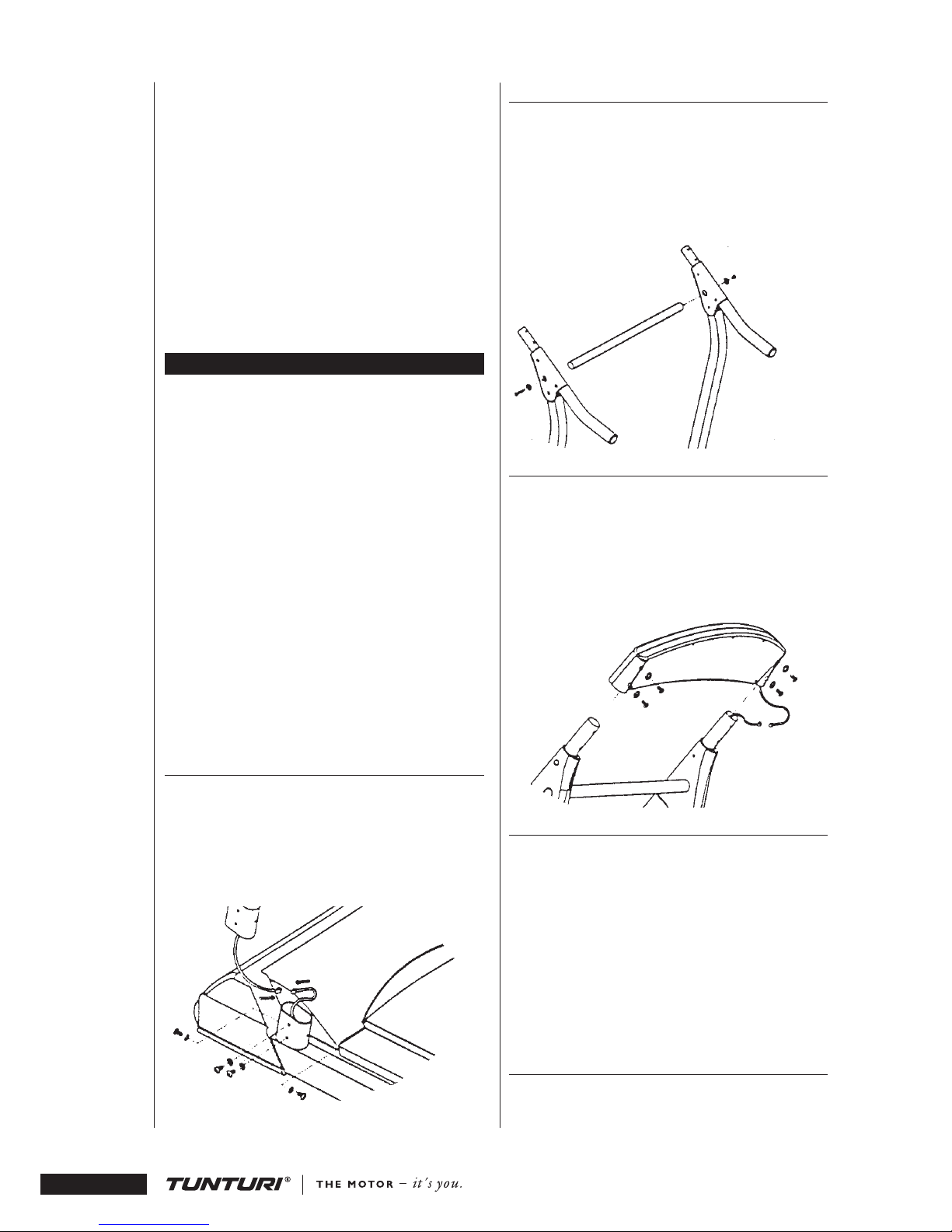 TUNTURI®

THE MOTOR – it's you.