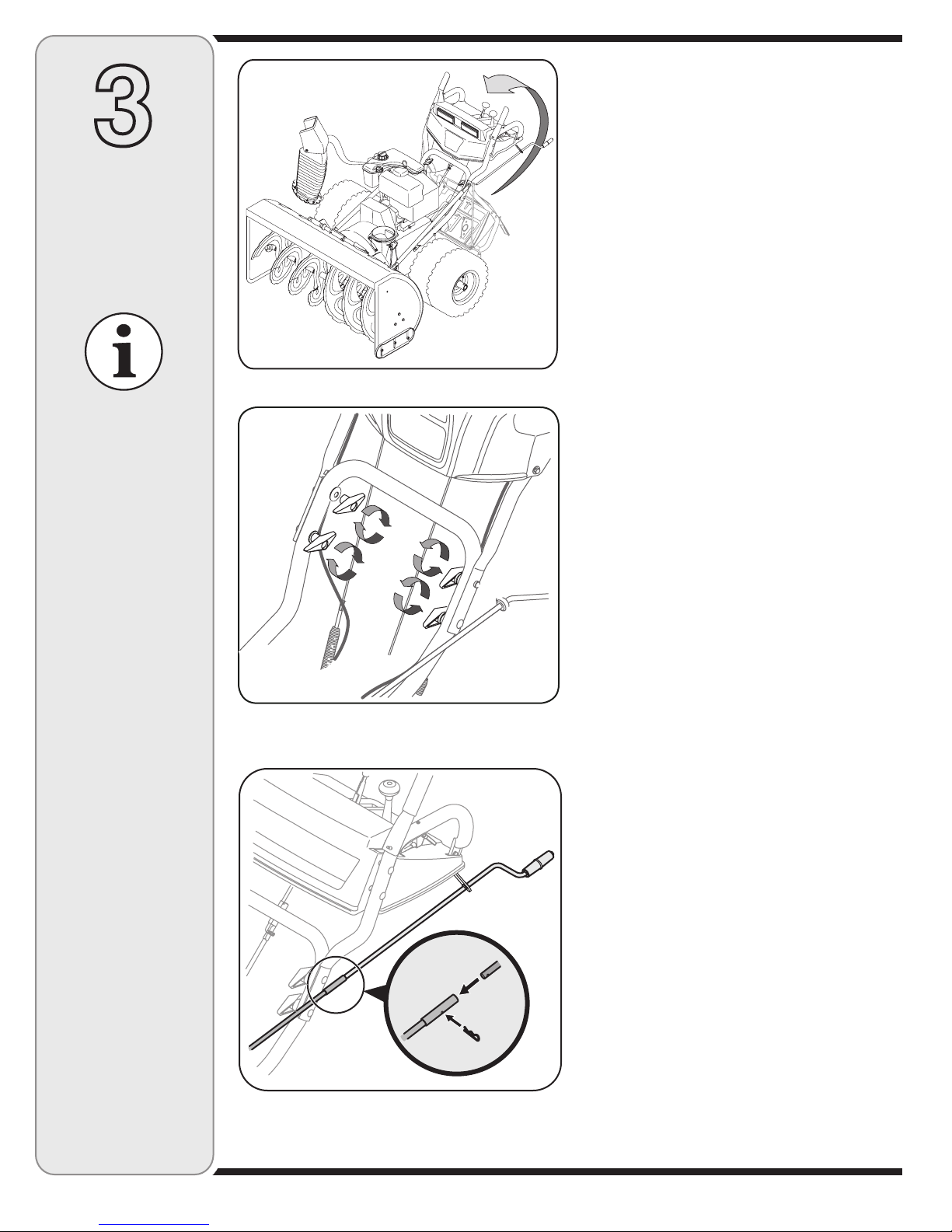 3