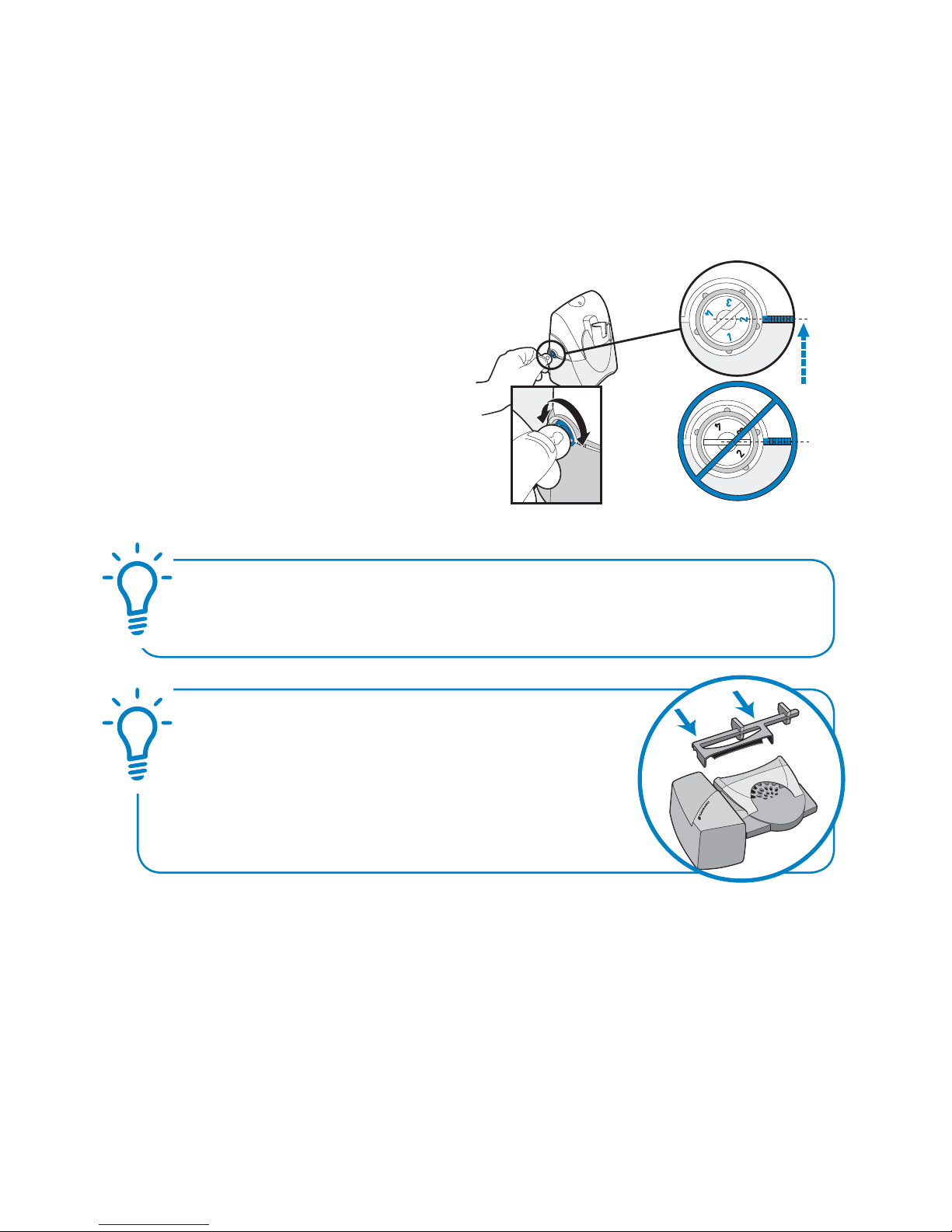 4
3
2
1

4
3
2