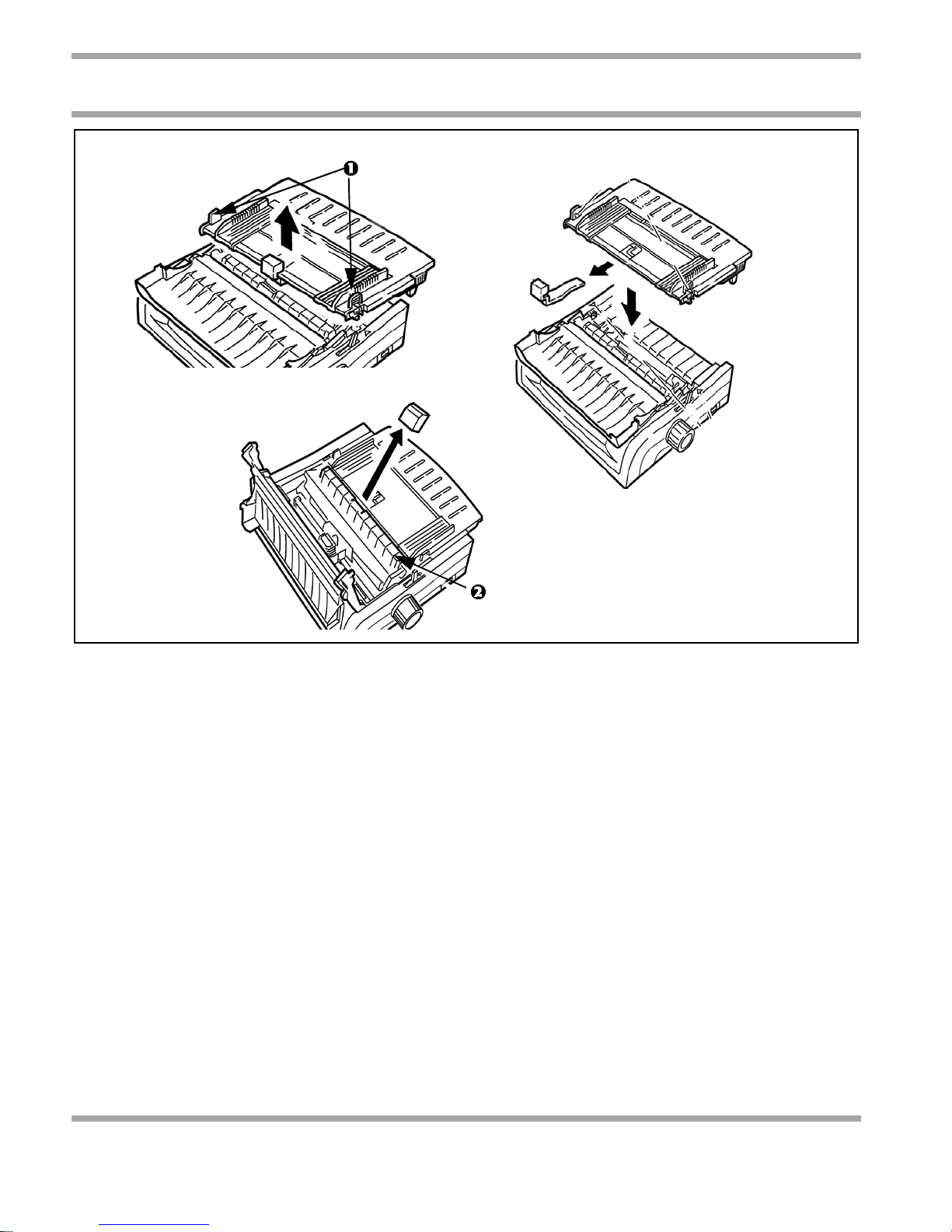 1

2